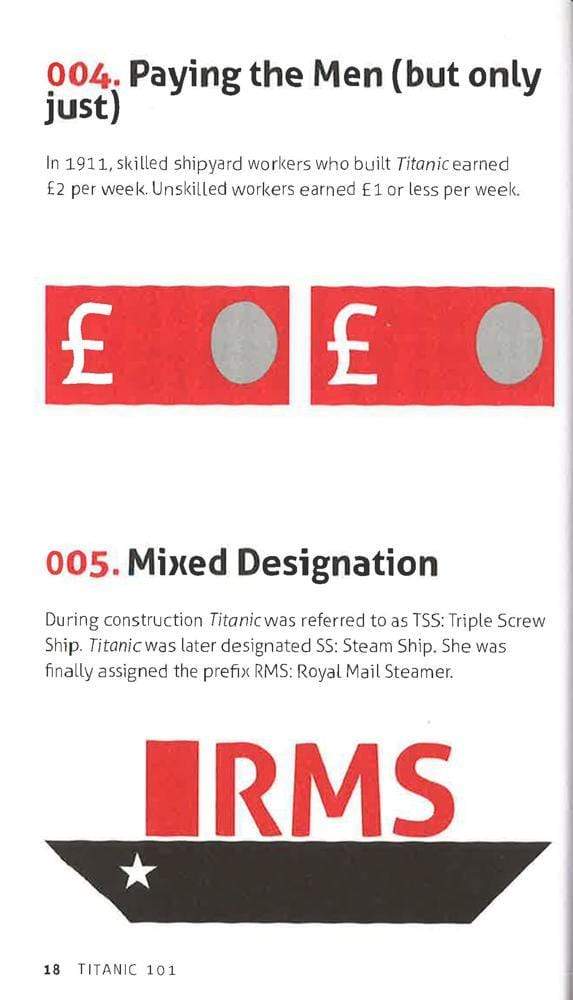 004. Paying the Men (but only just)

In 1911, skilled shipyard workers who built Titanic earned £2 per week. Unskilled workers earned £1 or less per week.

£ £

005. Mixed Designation

During construction Titanic was referred to as TSS: Triple Screw Ship. Titanic was later designated SS: Steam Ship. She was finally assigned the prefix RMS: Royal Mail Steamer.

RMS

18 TITANIC 101