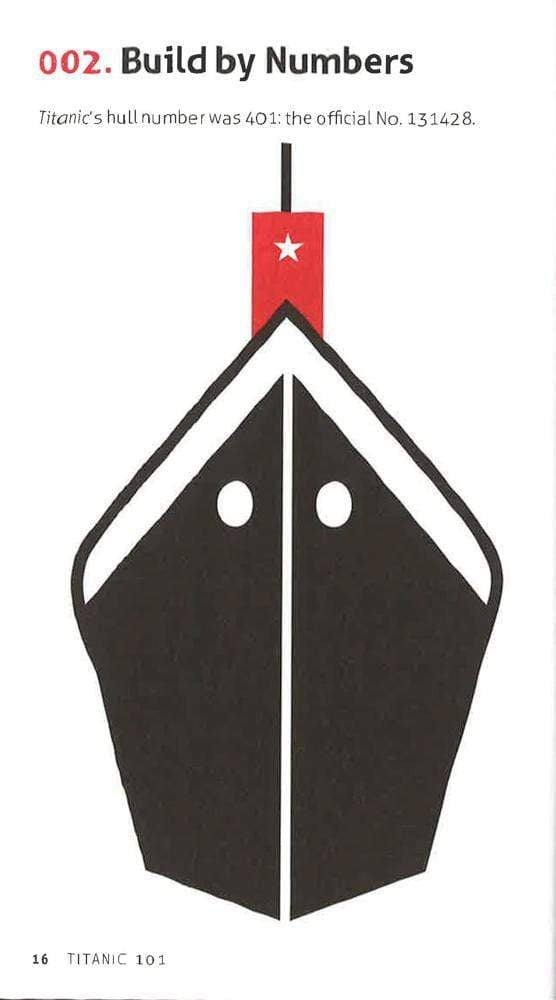 002. Build by Numbers

Titanic's hull number was 401: the official No. 131428.

16 TITANIC 101