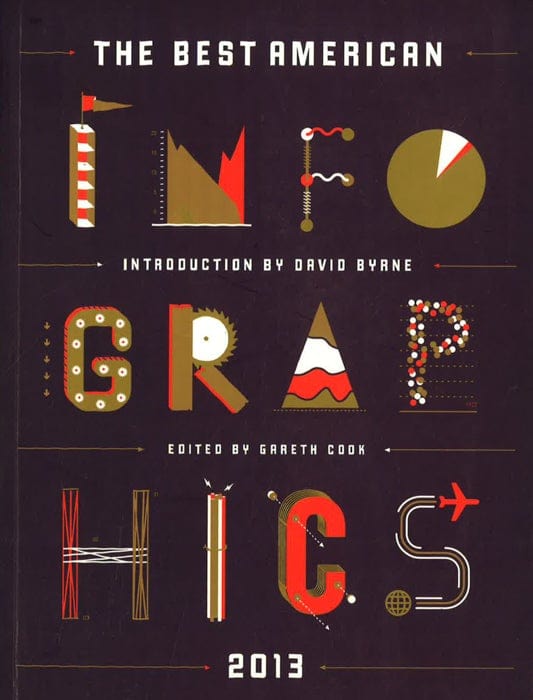 THE BEST AMERICAN

INFO

INTRODUCTION BY DAVID BYRNE

GRAP

EDITED BY GARETH COOK

HICS

2013