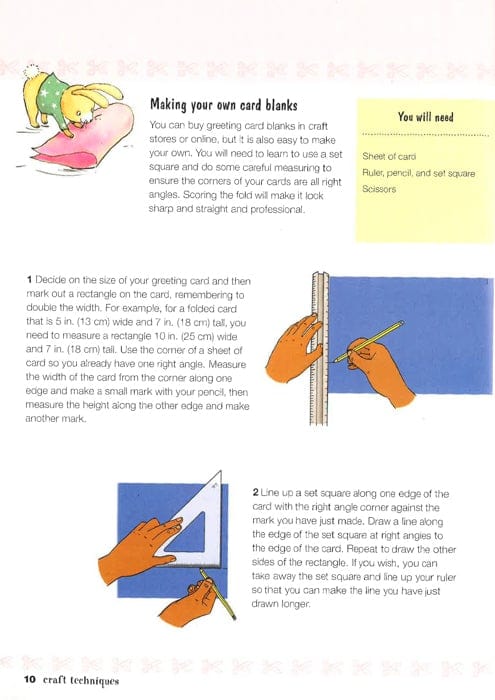 Making your own card blanks

You can buy greeting card blanks in craft stores or online, but it is also easy to make your own. You will need to learn to use a set square and do some careful measuring to ensure the corners of your cards are all right angles. Scoring the fold will make it look sharp and straight and professional.

You will need

Sheet of card
Ruler, pencil, and set square
Scissors

1 Decide on the size of your greeting card and then mark out a rectangle on the card, remembering to double the width. For example, for a folded card that is 5 in. (13 cm) wide and 7 in. (18 cm) tall, you need to measure a rectangle 10 in. (25 cm) wide and 7 in. (18 cm) tall. Use the corner of a sheet of card so you already have one right angle. Measure the width of the card from the corner along one edge and make a small mark with your pencil, then measure the height along the other edge and make another mark.

2 Line up a set square along one edge of the card with the right angle corner against the mark you have just made. Draw a line along the edge of the set square at right angles to the edge of the card. Repeat to draw the other sides of the rectangle. If you wish, you can take away the set square and line up your ruler so that you can make the line you have just drawn longer.

10 craft techniques