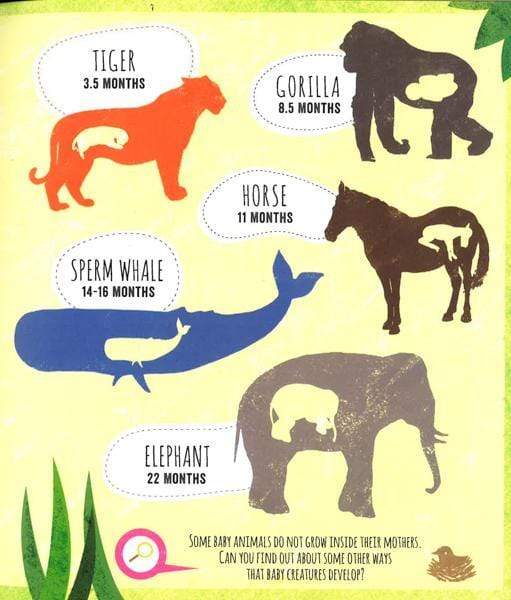 TIGER
3.5 MONTHS

GORILLA
8.5 MONTHS

HORSE
11 MONTHS

SPERM WHALE
14-16 MONTHS

ELEPHANT
22 MONTHS

SOME BABY ANIMALS DO NOT GROW INSIDE THEIR MOTHERS. CAN YOU FIND OUT ABOUT SOME OTHER WAYS THAT BABY CREATURES DEVELOP?