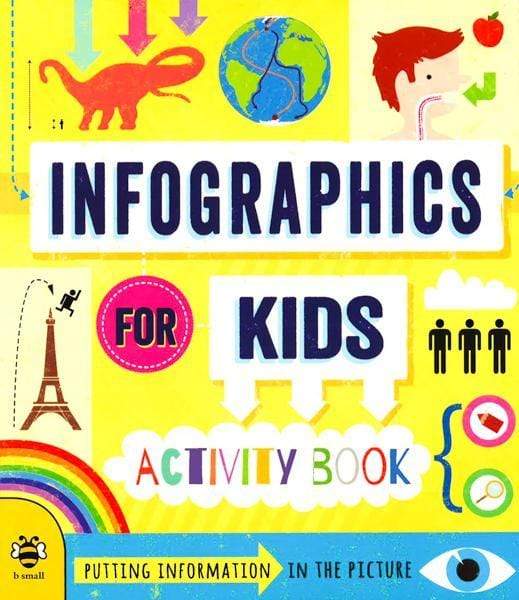 INFOGRAPHICS

FOR KIDS

ACTIVITY BOOK

b small

PUTTING INFORMATION IN THE PICTURE