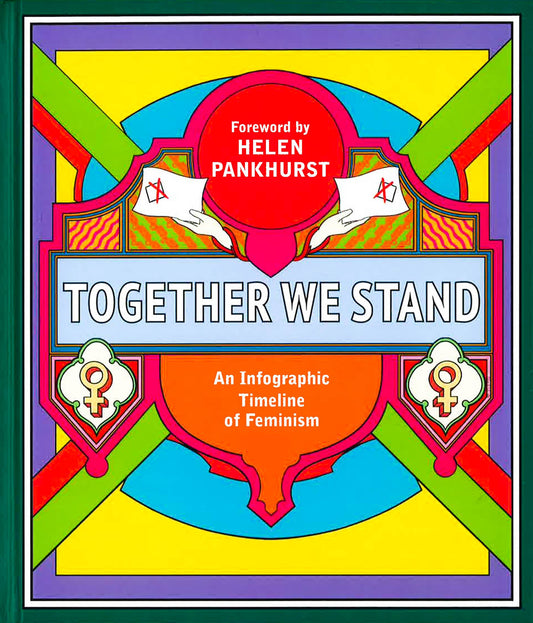 Foreword by
HELEN
PANKHURST

TOGETHER WE STAND

An Infographic
Timeline
of Feminism