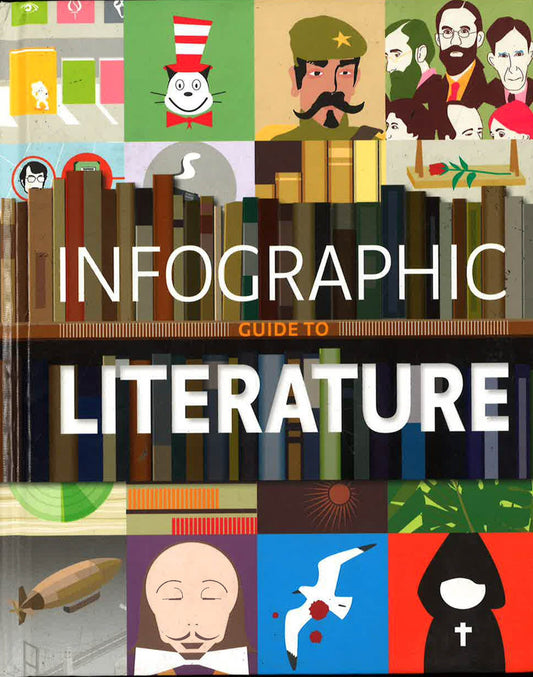 INFOGRAPHIC
GUIDE TO
LITERATURE