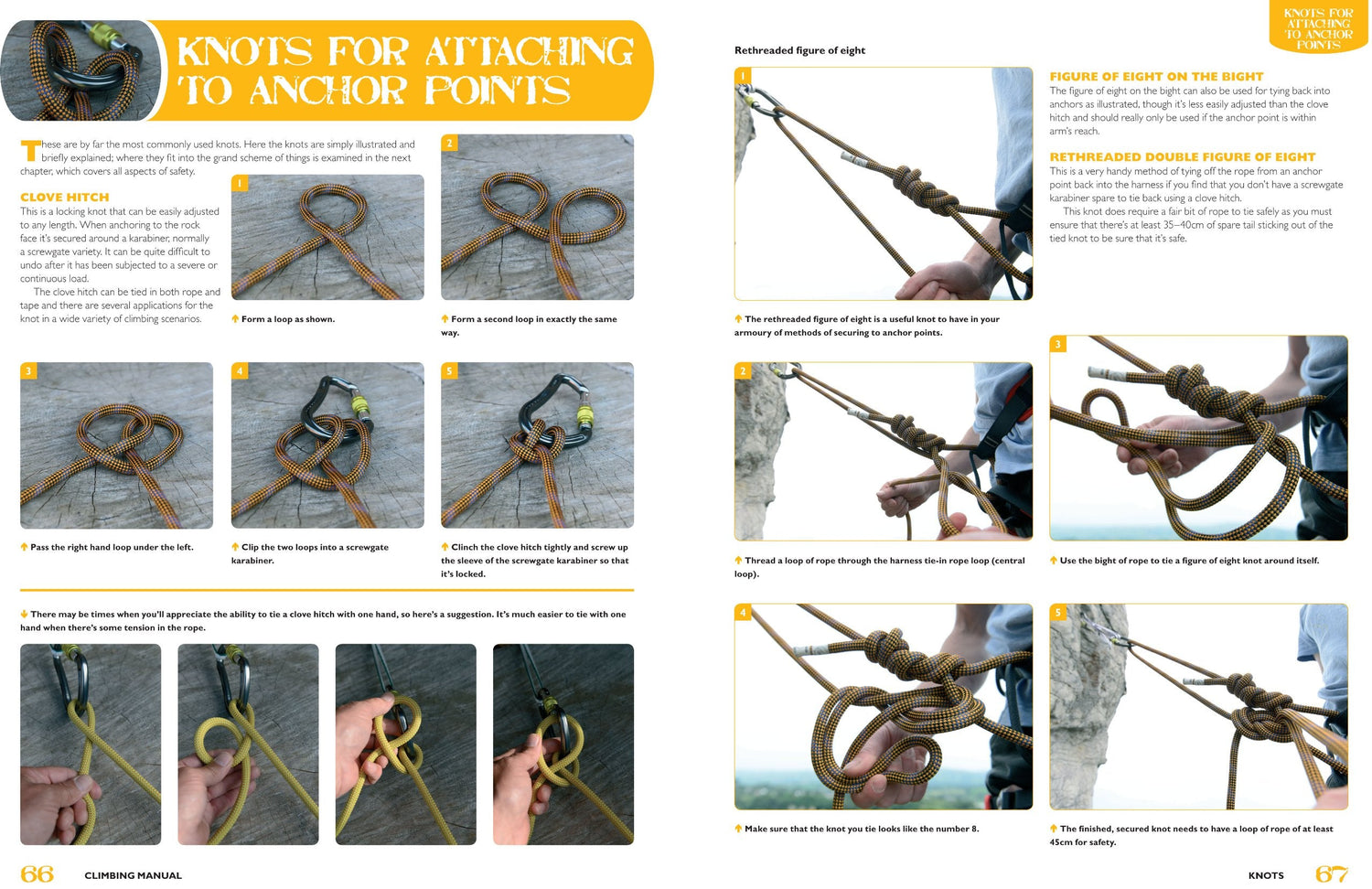 KNOTS FOR ATTACHING TO ANCHOR POINTS

These are by far the most commonly used knots. Here the knots are simply illustrated and briefly explained; where they fit into the grand scheme of things is examined in the next chapter, which covers all aspects of safety.

CLOVE HITCH
This is a locking knot that can be easily adjusted to any length. When anchoring to the rock face it's secured around a karabiner, normally a screwgate variety. It can be quite difficult to undo after it has been subjected to a severe or continuous load.
The clove hitch can be tied in both rope and tape and there are several applications for the knot in a wide variety of climbing scenarios.

1
Form a loop as shown.

2
Form a second loop in exactly the same way.

3
Pass the right hand loop under the left.

4
Clip the two loops into a screwgate karabiner.

5
Clinch the clove hitch tightly and screw up the sleeve of the screwgate karabiner so that it's locked.

There may be times when you'll appreciate the ability to tie a clove hitch with one hand, so here's a suggestion. It's much easier to tie with one hand when there's some tension in the rope.

66 CLIMBING MANUAL

KNOTS FOR ATTACHING TO ANCHOR POINTS

Rethreaded figure of eight

1
The rethreaded figure of eight is a useful knot to have in your armoury of methods of securing to anchor points.

FIGURE OF EIGHT ON THE BIGHT
The figure of eight on the bight can also be used for tying back into anchors as illustrated, though it's less easily adjusted than the clove hitch and should really only be used if the anchor point is within arm's reach.

RETHREADED DOUBLE FIGURE OF EIGHT
This is a very handy method of tying off the rope from an anchor point back into the harness if you find that you don't have a screwgate karabiner spare to tie back using a clove hitch.
This knot does require a fair bit of rope to tie safely as you must ensure that there's at least 35–40cm of spare tail sticking out of the tied knot to be sure that it's safe.

2
Thread a loop of rope through the harness tie-in rope loop (central loop).

3
Use the bight of rope to tie a figure of eight knot around itself.

4
Make sure that the knot you tie looks like the number 8.

5
The finished, secured knot needs to have a loop of rope of at least 45cm for safety.

KNOTS 67