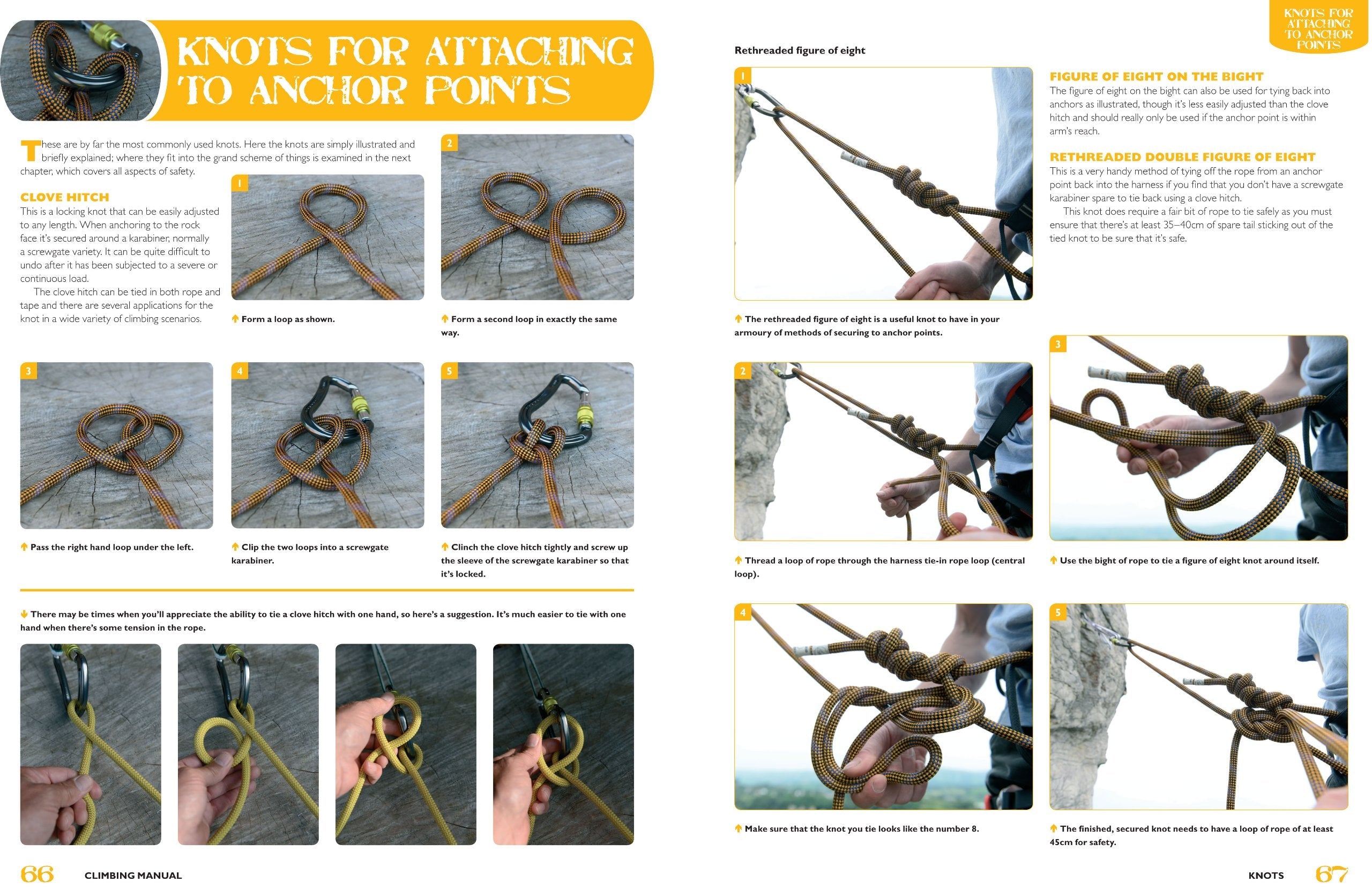 KNOTS FOR ATTACHING TO ANCHOR POINTS

These are by far the most commonly used knots. Here the knots are simply illustrated and briefly explained; where they fit into the grand scheme of things is examined in the next chapter, which covers all aspects of safety.

CLOVE HITCH
This is a locking knot that can be easily adjusted to any length. When anchoring to the rock face it's secured around a karabiner, normally a screwgate variety. It can be quite difficult to undo after it has been subjected to a severe or continuous load.

The clove hitch can be tied in both rope and tape and there are several applications for the knot in a wide variety of climbing scenarios.

1

Form a loop as shown.

2

Form a second loop in exactly the same way.

3

Pass the right hand loop under the left.

4

Clip the two loops into a screwgate karabiner.

5

Clinch the clove hitch tightly and screw up the sleeve of the screwgate karabiner so that it's locked.

There may be times when you'll appreciate the ability to tie a clove hitch with one hand, so here's a suggestion. It's much easier to tie with one hand when there's some tension in the rope.

66 CLIMBING MANUAL

KNOTS FOR ATTACHING TO ANCHOR POINTS

Rethreaded figure of eight

1

The rethreaded figure of eight is a useful knot to have in your armoury of methods of securing to anchor points.

FIGURE OF EIGHT ON THE BIGHT
The figure of eight on the bight can also be used for tying back into anchors as illustrated, though it's less easily adjusted than the clove hitch and should really only be used if the anchor point is within arm's reach.

RETHREADED DOUBLE FIGURE OF EIGHT
This is a very handy method of tying off the rope from an anchor point back into the harness if you find that you don't have a screwgate karabiner spare to tie back using a clove hitch.

This knot does require a fair bit of rope to tie safely as you must ensure that there's at least 35–40cm of spare tail sticking out of the tied knot to be sure that it's safe.

2

Thread a loop of rope through the harness tie-in rope loop (central loop).

3

Use the bight of rope to tie a figure of eight knot around itself.

4

Make sure that the knot you tie looks like the number 8.

5

The finished, secured knot needs to have a loop of rope of at least 45cm for safety.

KNOTS 67