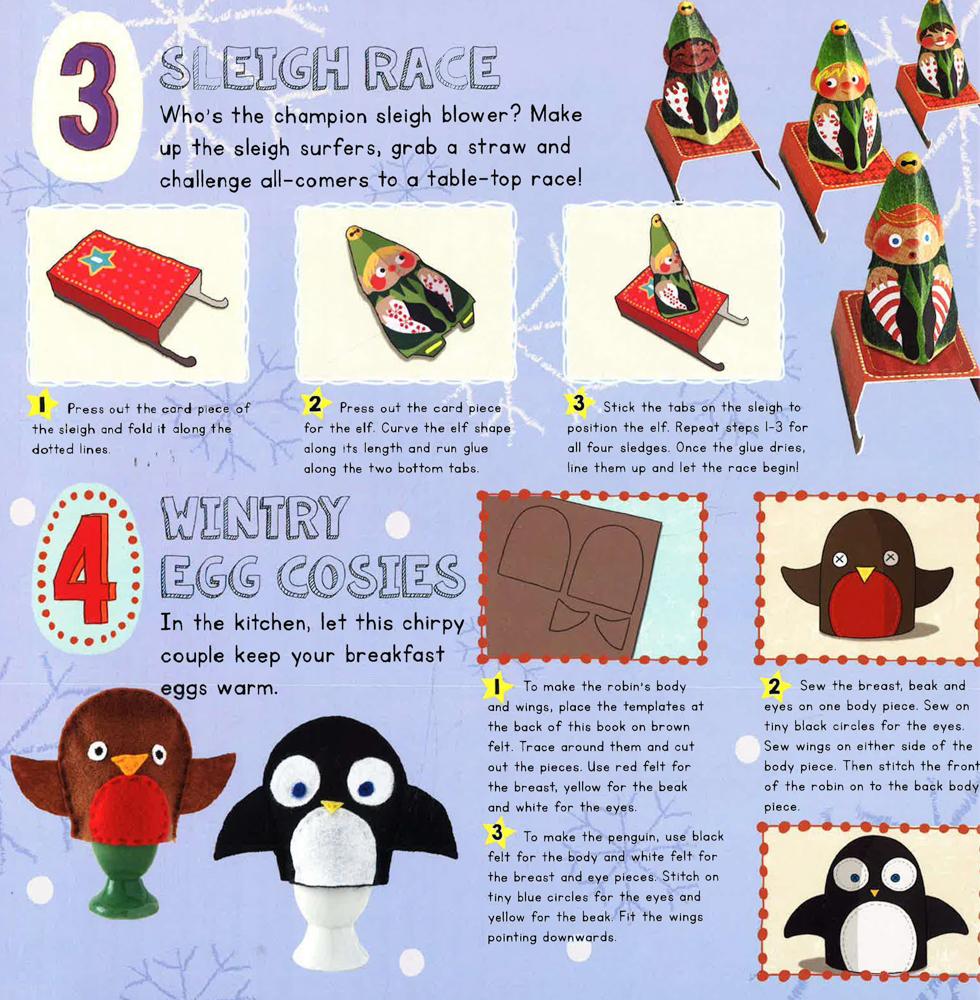 3

SLEIGH RACE

Who's the champion sleigh blower? Make up the sleigh surfers, grab a straw and challenge all-comers to a table-top race!

1 Press out the card piece of the sleigh and fold it along the dotted lines.

2 Press out the card piece for the elf. Curve the elf shape along its length and run glue along the two bottom tabs.

3 Stick the tabs on the sleigh to position the elf. Repeat steps 1-3 for all four sledges. Once the glue dries, line them up and let the race begin!

4

WINTRY EGG COSIES

In the kitchen, let this chirpy couple keep your breakfast eggs warm.

1 To make the robin's body and wings, place the templates at the back of this book on brown felt. Trace around them and cut out the pieces. Use red felt for the breast, yellow for the beak and white for the eyes.

2 Sew the breast, beak and eyes on one body piece. Sew on tiny black circles for the eyes. Sew wings on either side of the body piece. Then stitch the front of the robin on to the back body piece.

3 To make the penguin, use black felt for the body and white felt for the breast and eye pieces. Stitch on tiny blue circles for the eyes and yellow for the beak. Fit the wings pointing downwards.