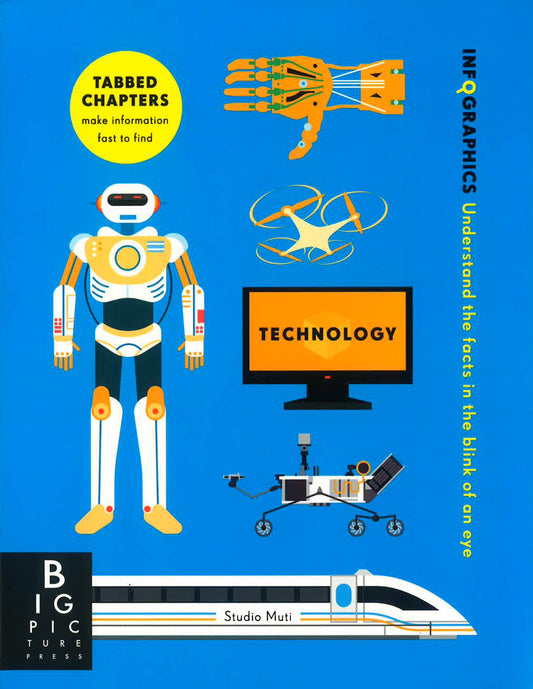 TABBED CHAPTERS
make information fast to find

INFOGRAPHICS Understand the facts in the blink of an eye

TECHNOLOGY

BIG PICTURE PRESS

Studio Muti