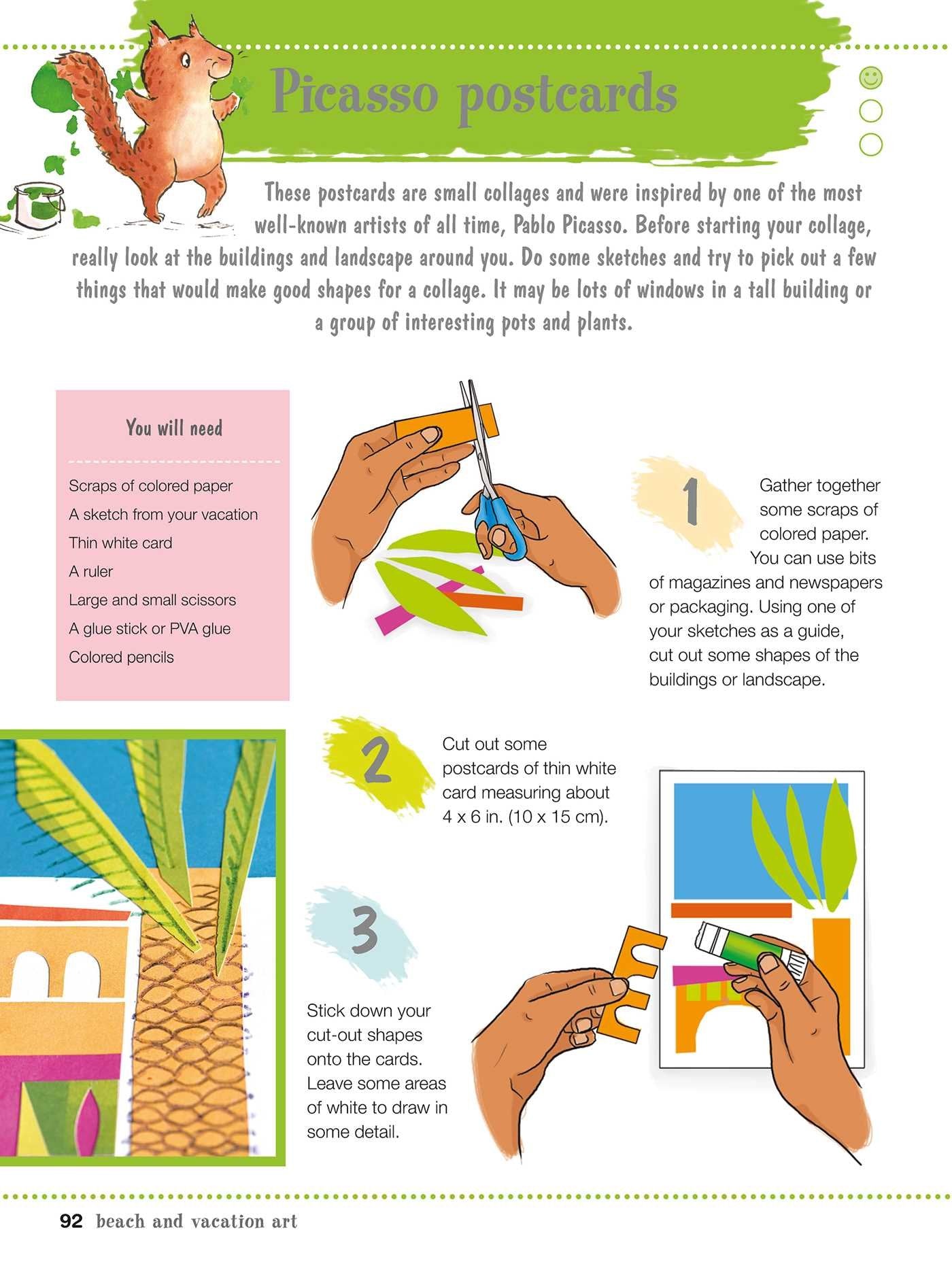 Picasso postcards

These postcards are small collages and were inspired by one of the most well-known artists of all time, Pablo Picasso. Before starting your collage, really look at the buildings and landscape around you. Do some sketches and try to pick out a few things that would make good shapes for a collage. It may be lots of windows in a tall building or a group of interesting pots and plants.

You will need

Scraps of colored paper
A sketch from your vacation
Thin white card
A ruler
Large and small scissors
A glue stick or PVA glue
Colored pencils

1 Gather together some scraps of colored paper. You can use bits of magazines and newspapers or packaging. Using one of your sketches as a guide, cut out some shapes of the buildings or landscape.

2 Cut out some postcards of thin white card measuring about 4 x 6 in. (10 x 15 cm).

3 Stick down your cut-out shapes onto the cards. Leave some areas of white to draw in some detail.

92 beach and vacation art