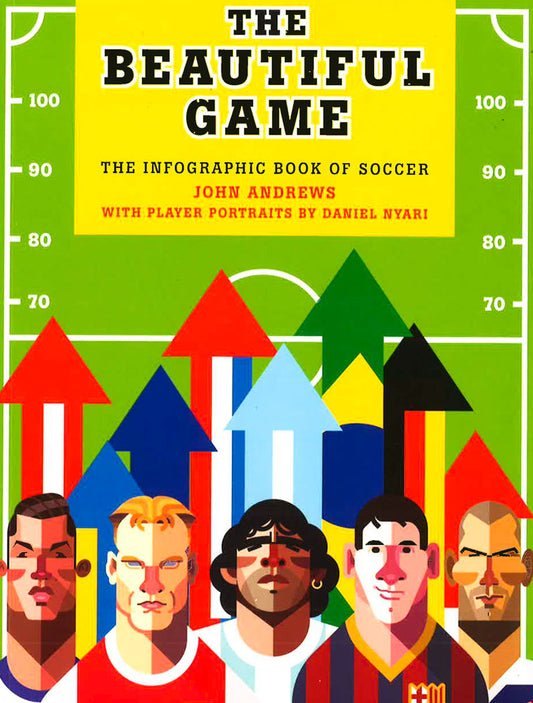 THE BEAUTIFUL GAME

THE INFOGRAPHIC BOOK OF SOCCER
JOHN ANDREWS
WITH PLAYER PORTRAITS BY DANIEL NYARI

100
90
80
70

100
90
80
70