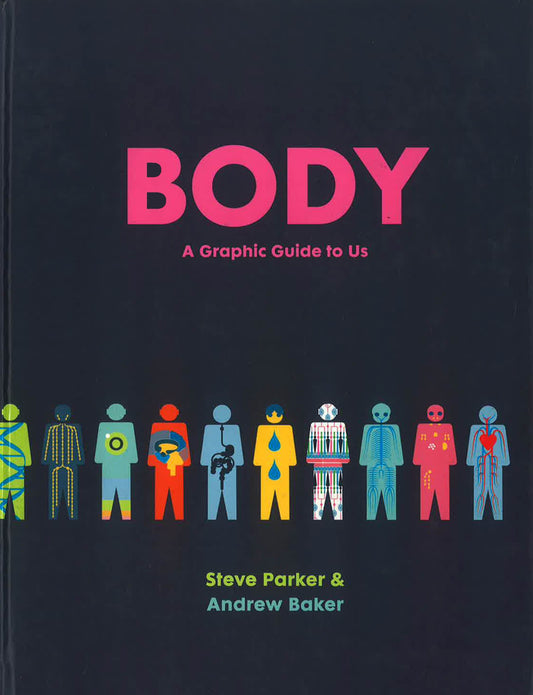 BODY

A Graphic Guide to Us

Steve Parker &
Andrew Baker