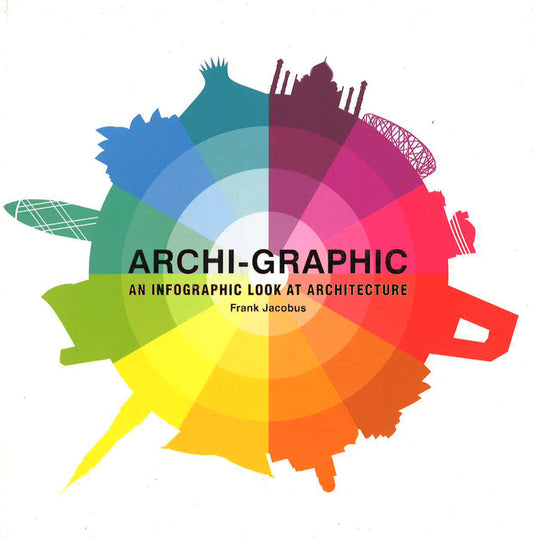 ARCHI-GRAPHIC
AN INFOGRAPHIC LOOK AT ARCHITECTURE
Frank Jacobus