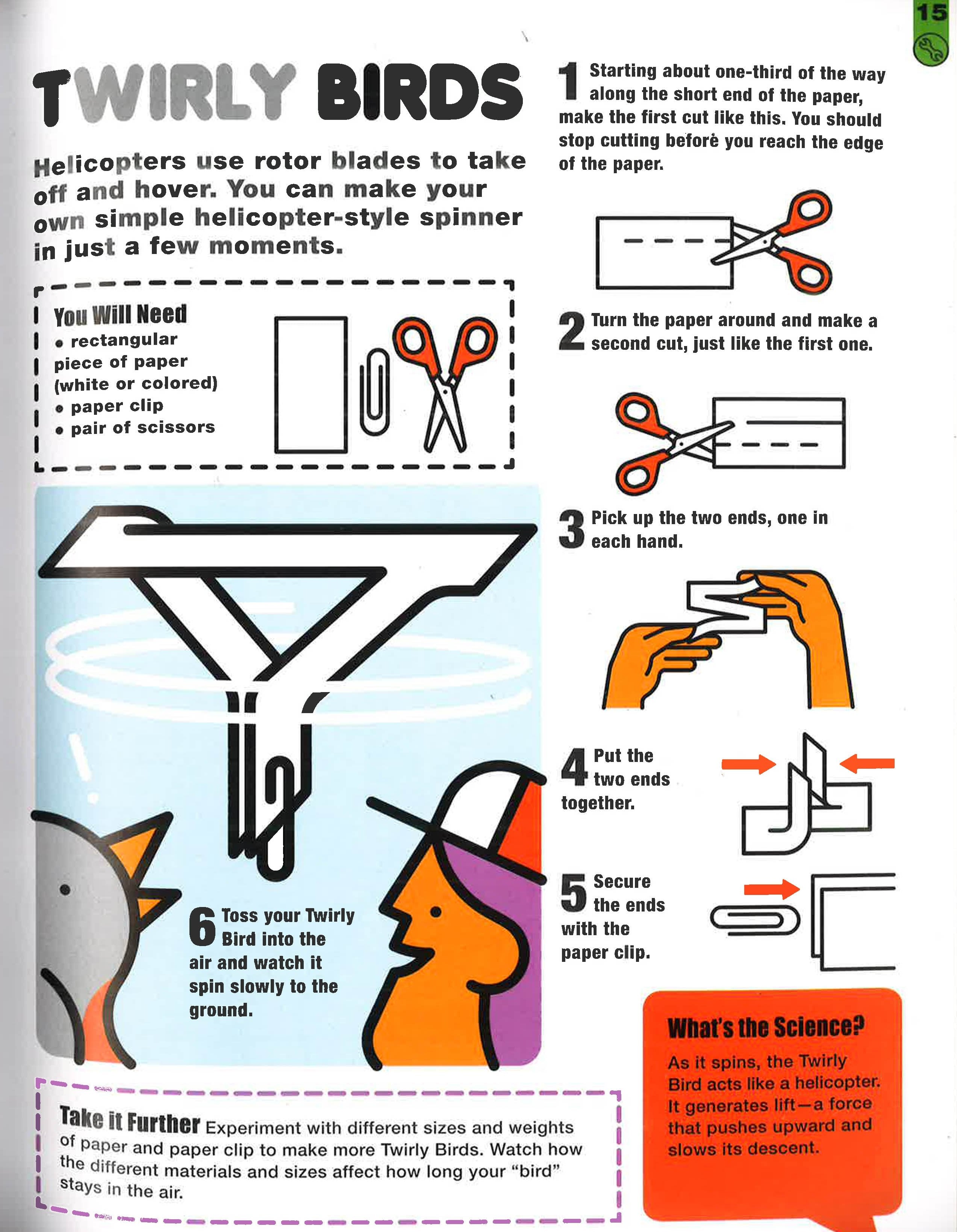 15

TWIRLY BIRDS

Helicopters use rotor blades to take off and hover. You can make your own simple helicopter-style spinner in just a few moments.

You Will Need
• rectangular piece of paper (white or colored)
• paper clip
• pair of scissors

1 Starting about one-third of the way along the short end of the paper, make the first cut like this. You should stop cutting before you reach the edge of the paper.

2 Turn the paper around and make a second cut, just like the first one.

3 Pick up the two ends, one in each hand.

4 Put the two ends together.

5 Secure the ends with the paper clip.

6 Toss your Twirly Bird into the air and watch it spin slowly to the ground.

What's the Science?
As it spins, the Twirly Bird acts like a helicopter. It generates lift—a force that pushes upward and slows its descent.

Take it Further Experiment with different sizes and weights of paper and paper clip to make more Twirly Birds. Watch how the different materials and sizes affect how long your "bird" stays in the air.