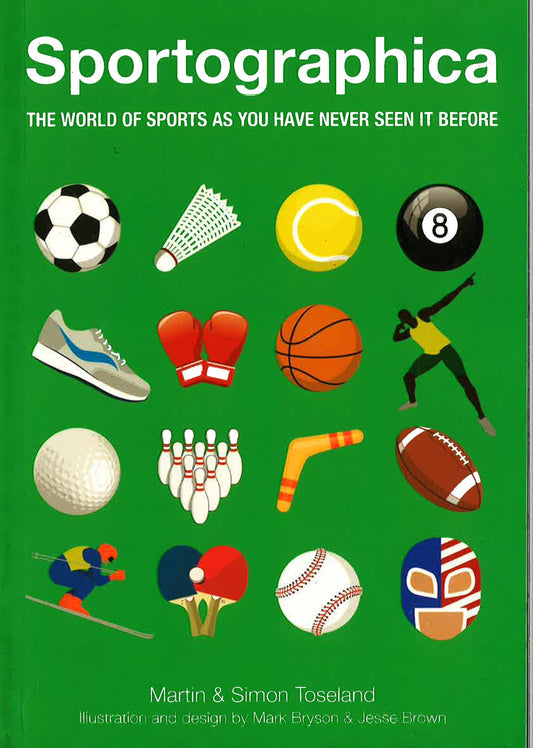 Sportographica

THE WORLD OF SPORTS AS YOU HAVE NEVER SEEN IT BEFORE

8

Martin & Simon Toseland

Illustration and design by Mark Bryson & Jesse Brown