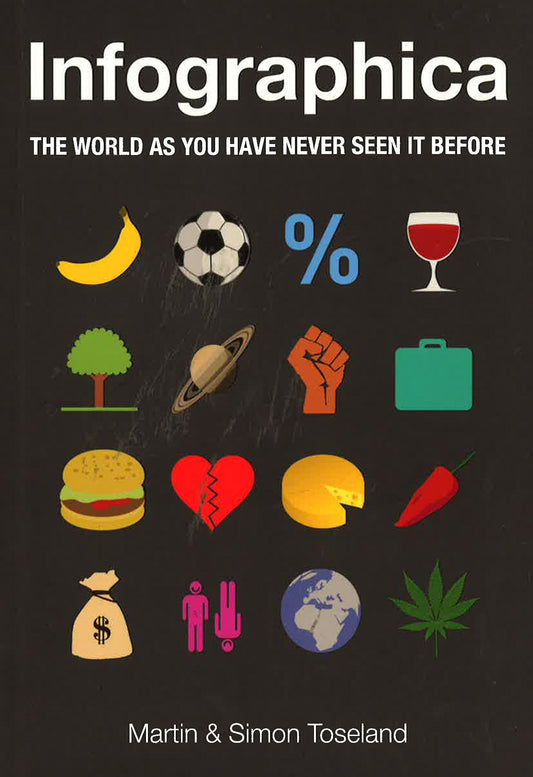 Infographica

THE WORLD AS YOU HAVE NEVER SEEN IT BEFORE

%

$

Martin & Simon Toseland