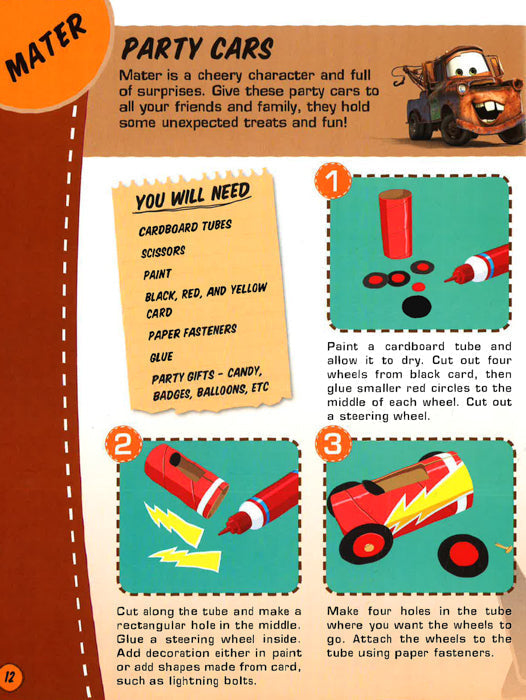 MATER

PARTY CARS

Mater is a cheery character and full of surprises. Give these party cars to all your friends and family, they hold some unexpected treats and fun!

YOU WILL NEED
CARDBOARD TUBES
SCISSORS
PAINT
BLACK, RED, AND YELLOW CARD
PAPER FASTENERS
GLUE
PARTY GIFTS - CANDY, BADGES, BALLOONS, ETC

1

Paint a cardboard tube and allow it to dry. Cut out four wheels from black card, then glue smaller red circles to the middle of each wheel. Cut out a steering wheel.

2

Cut along the tube and make a rectangular hole in the middle. Glue a steering wheel inside. Add decoration either in paint or add shapes made from card, such as lightning bolts.

3

Make four holes in the tube where you want the wheels to go. Attach the wheels to the tube using paper fasteners.

12