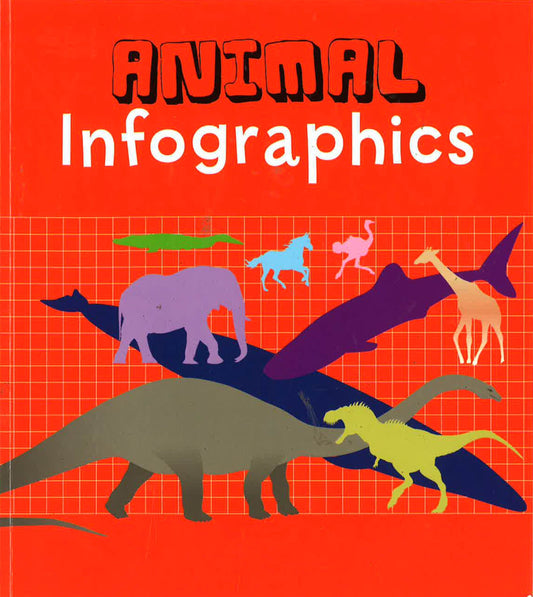 ANIMAL
Infographics