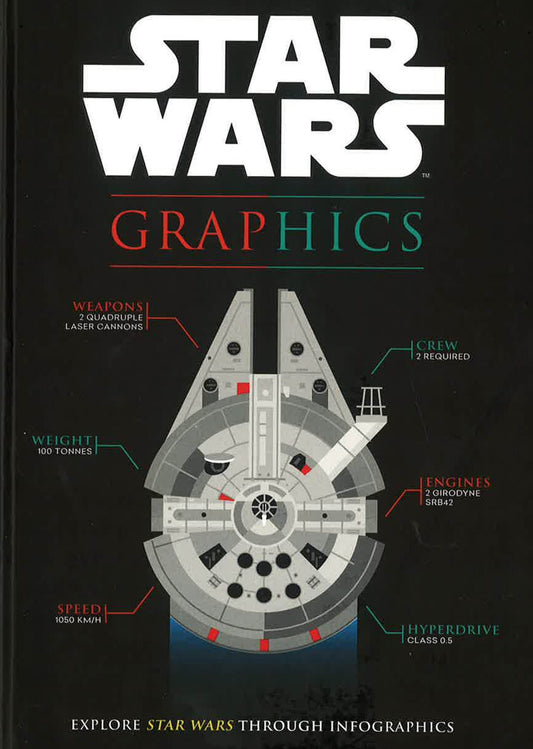 STAR WARS™

GRAPHICS

WEAPONS
2 QUADRUPLE LASER CANNONS

CREW
2 REQUIRED

WEIGHT
100 TONNES

ENGINES
2 GIRODYNE SRB42

SPEED
1050 KM/H

HYPERDRIVE
CLASS 0.5

EXPLORE STAR WARS THROUGH INFOGRAPHICS