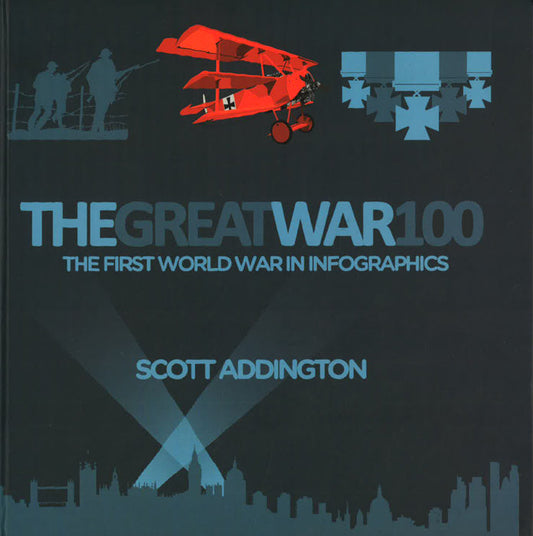 THEGREATWAR100
THE FIRST WORLD WAR IN INFOGRAPHICS

SCOTT ADDINGTON