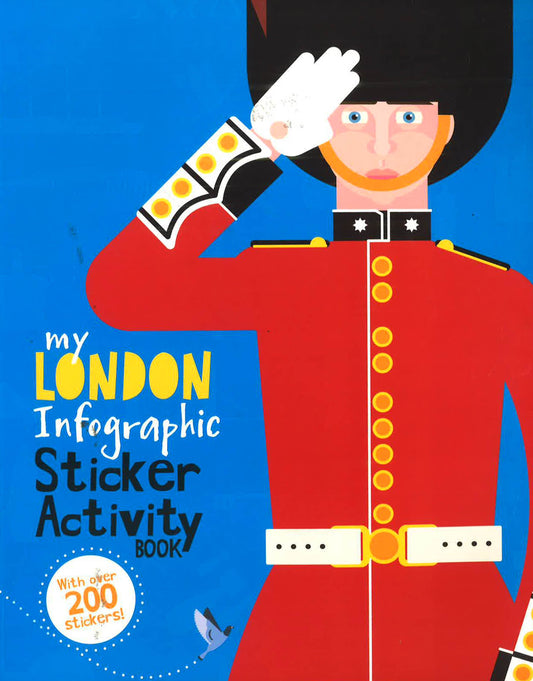 my LONDON Infographic Sticker Activity BOOK

With over 200 stickers!