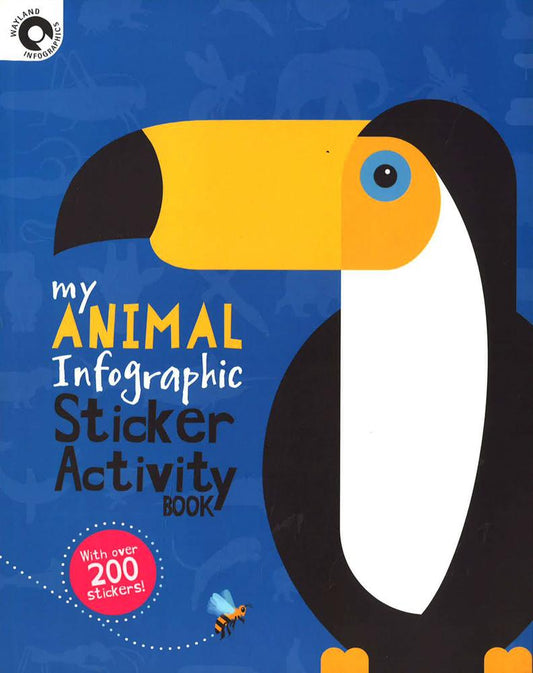 WAYLAND INFOGRAPHICS

my ANIMAL Infographic Sticker Activity BOOK

With over 200 stickers!