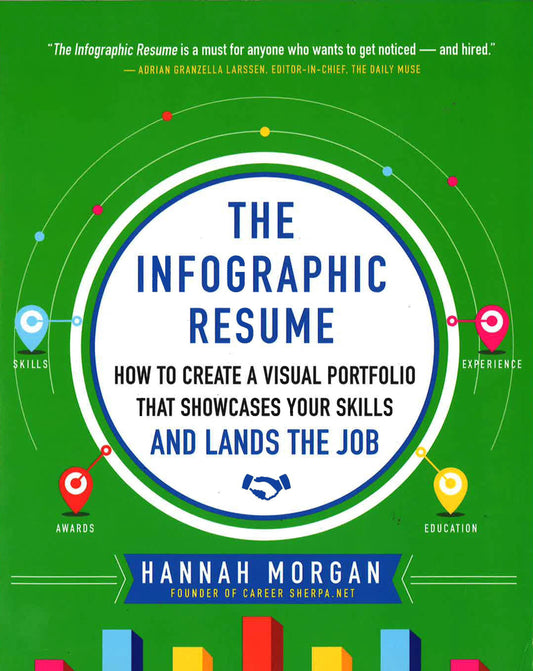 "The Infographic Resume is a must for anyone who wants to get noticed — and hired."
— ADRIAN GRANZELLA LARSSEN, EDITOR-IN-CHIEF, THE DAILY MUSE

THE INFOGRAPHIC RESUME

HOW TO CREATE A VISUAL PORTFOLIO THAT SHOWCASES YOUR SKILLS AND LANDS THE JOB

SKILLS

EXPERIENCE

AWARDS

EDUCATION

HANNAH MORGAN
FOUNDER OF CAREER SHERPA.NET