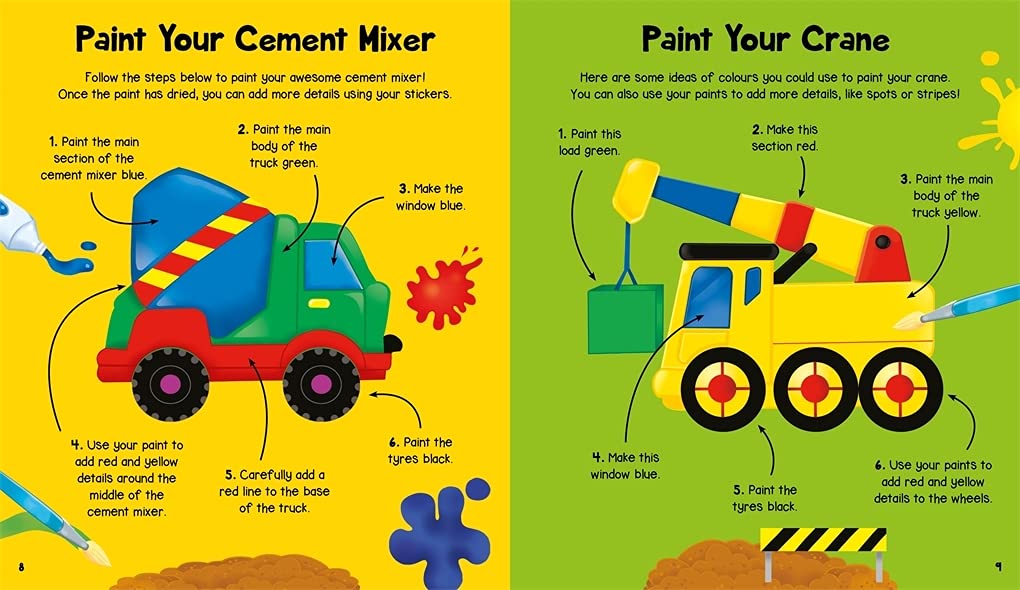 Paint Your Cement Mixer

Follow the steps below to paint your awesome cement mixer! Once the paint has dried, you can add more details using your stickers.

1. Paint the main section of the cement mixer blue.

2. Paint the main body of the truck green.

3. Make the window blue.

4. Use your paint to add red and yellow details around the middle of the cement mixer.

5. Carefully add a red line to the base of the truck.

6. Paint the tyres black.

8

Paint Your Crane

Here are some ideas of colours you could use to paint your crane. You can also use your paints to add more details, like spots or stripes!

1. Paint this load green.

2. Make this section red.

3. Paint the main body of the truck yellow.

4. Make this window blue.

5. Paint the tyres black.

6. Use your paints to add red and yellow details to the wheels.

9