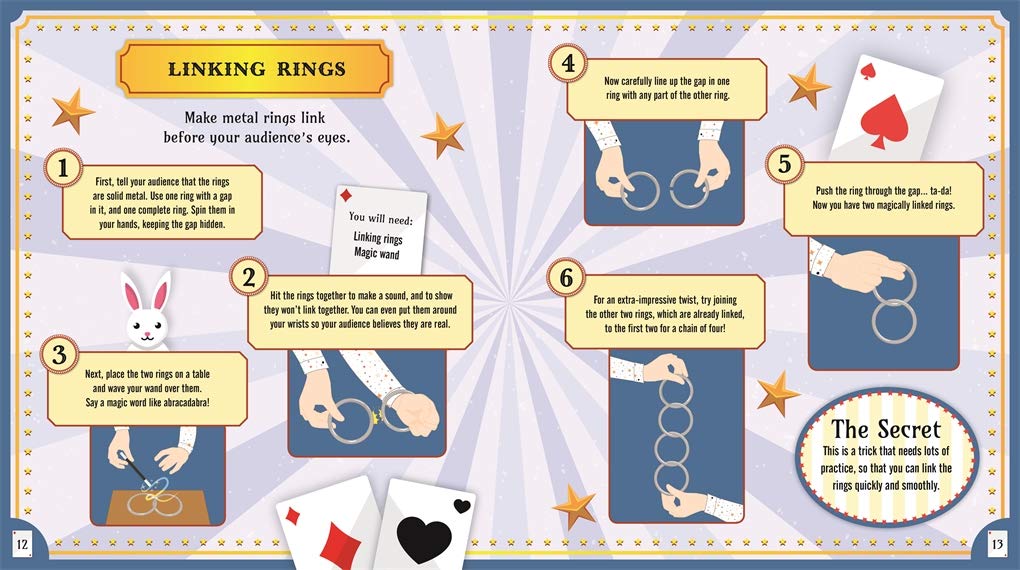 LINKING RINGS

Make metal rings link before your audience's eyes.

1
First, tell your audience that the rings are solid metal. Use one ring with a gap in it, and one complete ring. Spin them in your hands, keeping the gap hidden.

You will need:
Linking rings
Magic wand

2
Hit the rings together to make a sound, and to show they won't link together. You can even put them around your wrists so your audience believes they are real.

3
Next, place the two rings on a table and wave your wand over them. Say a magic word like abracadabra!

4
Now carefully line up the gap in one ring with any part of the other ring.

5
Push the ring through the gap... ta-da! Now you have two magically linked rings.

6
For an extra-impressive twist, try joining the other two rings, which are already linked, to the first two for a chain of four!

The Secret
This is a trick that needs lots of practice, so that you can link the rings quickly and smoothly.

12

13