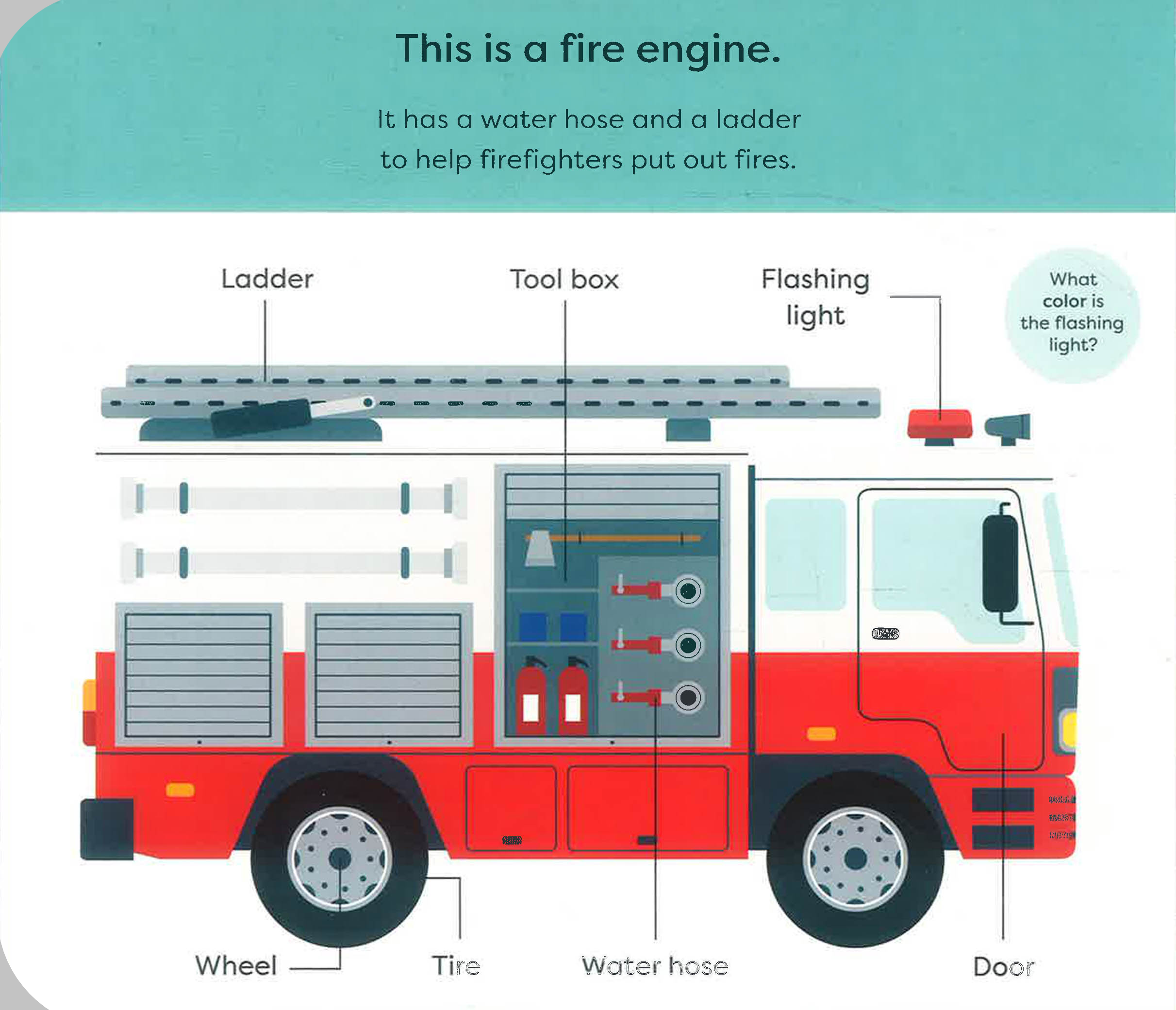 This is a fire engine.

It has a water hose and a ladder to help firefighters put out fires.

Ladder

Tool box

Flashing light

What color is the flashing light?

Wheel

Tire

Water hose

Door