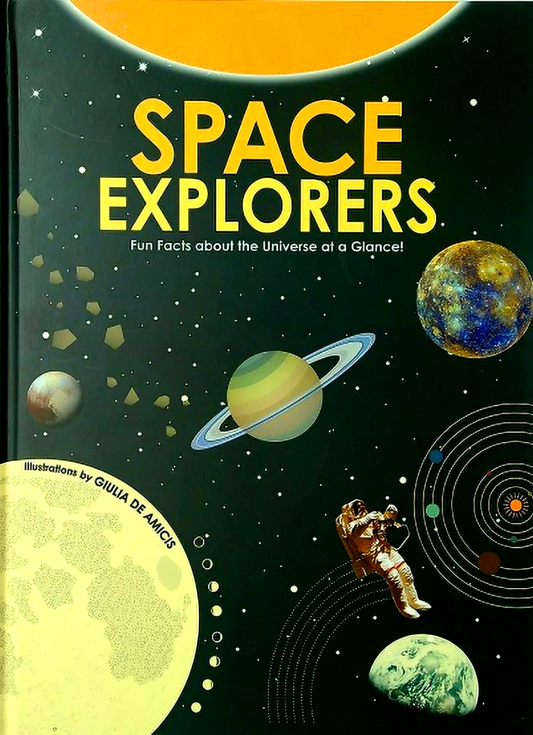 SPACE EXPLORERS

Fun Facts about the Universe at a Glance!

Illustrations by GIULIA DE AMICIS