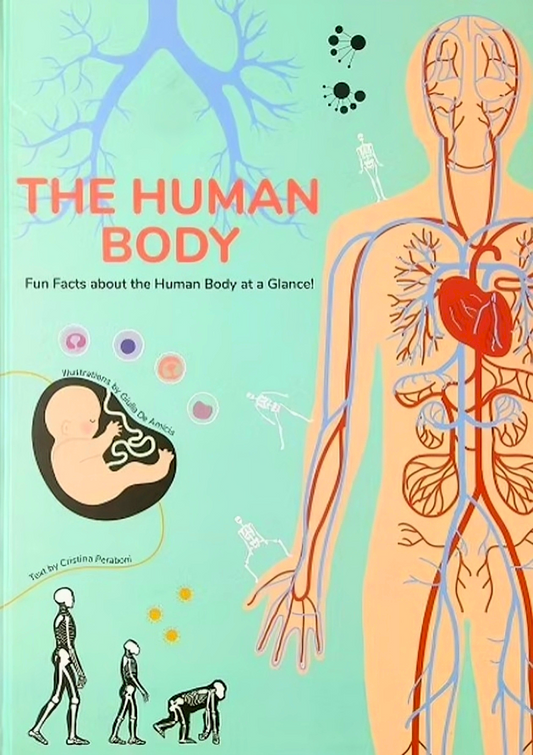 THE HUMAN BODY

Fun Facts about the Human Body at a Glance!

Illustrations by Giulia De Amicis

Text by Cristina Peraboni