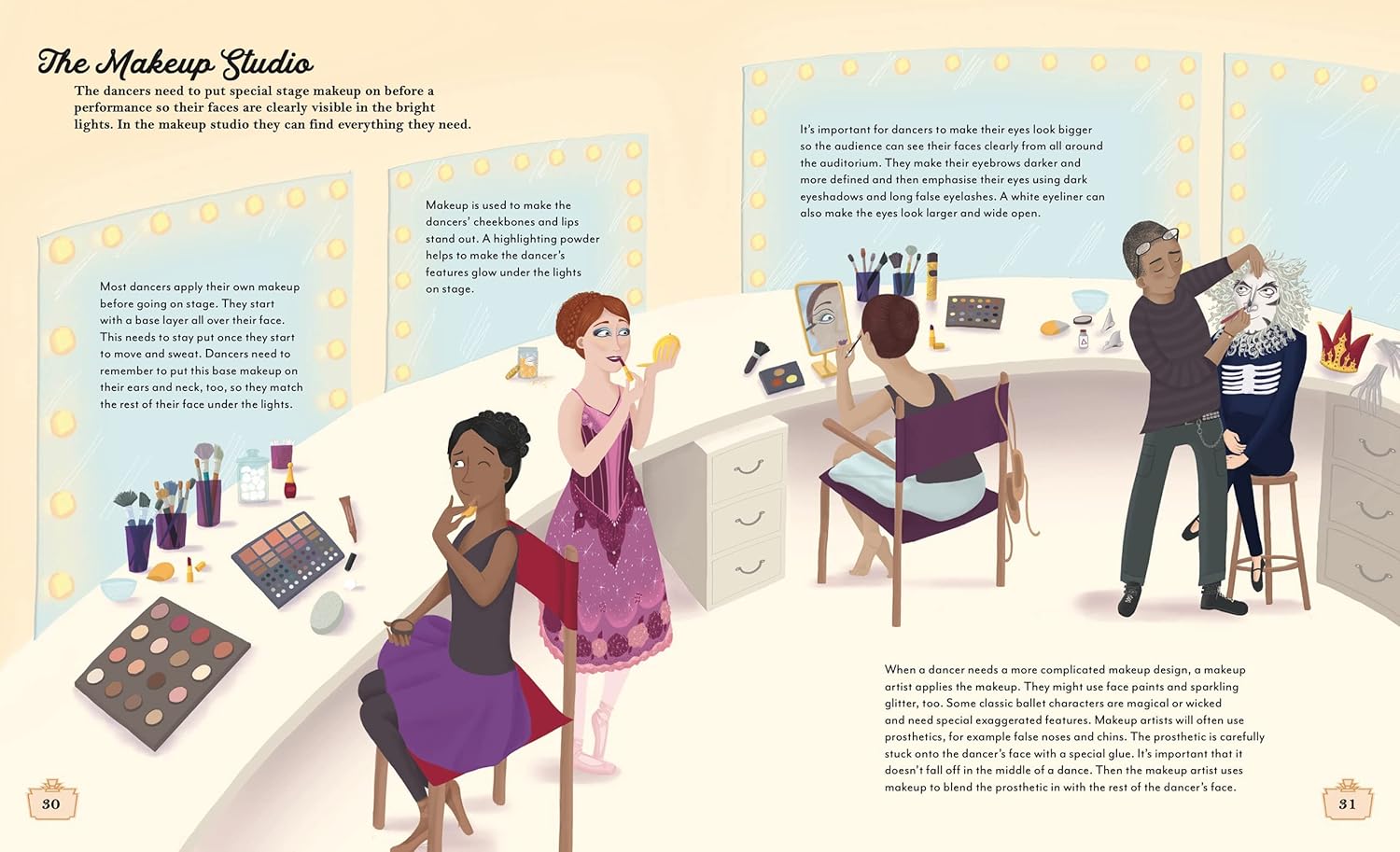 The Makeup Studio

The dancers need to put special stage makeup on before a performance so their faces are clearly visible in the bright lights. In the makeup studio they can find everything they need.

Most dancers apply their own makeup before going on stage. They start with a base layer all over their face. This needs to stay put once they start to move and sweat. Dancers need to remember to put this base makeup on their ears and neck, too, so they match the rest of their face under the lights.

Makeup is used to make the dancers' cheekbones and lips stand out. A highlighting powder helps to make the dancer's features glow under the lights on stage.

It's important for dancers to make their eyes look bigger so the audience can see their faces clearly from all around the auditorium. They make their eyebrows darker and more defined and then emphasise their eyes using dark eyeshadows and long false eyelashes. A white eyeliner can also make the eyes look larger and wide open.

When a dancer needs a more complicated makeup design, a makeup artist applies the makeup. They might use face paints and sparkling glitter, too. Some classic ballet characters are magical or wicked and need special exaggerated features. Makeup artists will often use prosthetics, for example false noses and chins. The prosthetic is carefully stuck onto the dancer's face with a special glue. It's important that it doesn't fall off in the middle of a dance. Then the makeup artist uses makeup to blend the prosthetic in with the rest of the dancer's face.

30

31