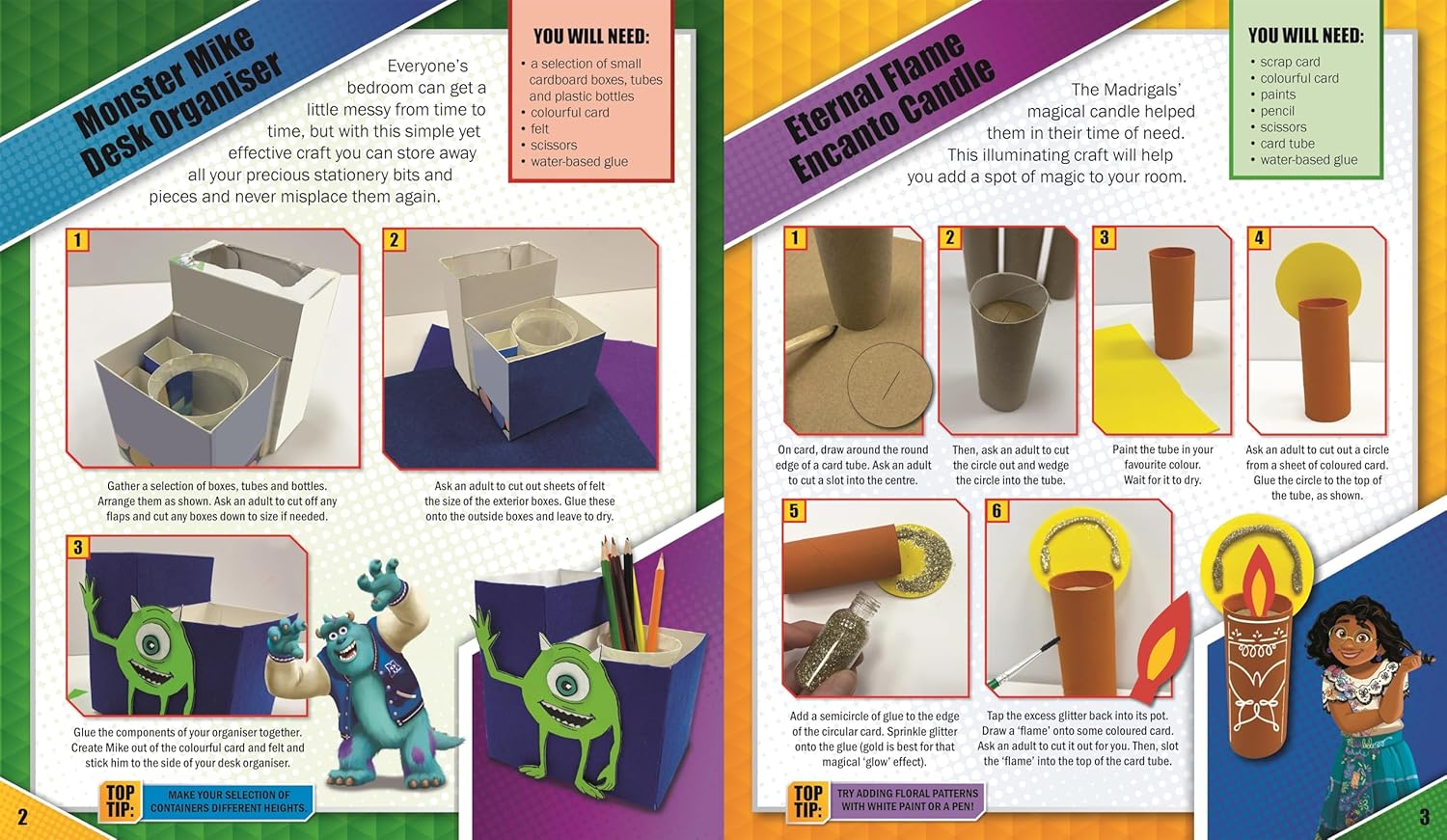 Monster Mike Desk Organiser

Everyone's bedroom can get a little messy from time to time, but with this simple yet effective craft you can store away all your precious stationery bits and pieces and never misplace them again.

YOU WILL NEED:
• a selection of small cardboard boxes, tubes and plastic bottles
• colourful card
• felt
• scissors
• water-based glue

1
Gather a selection of boxes, tubes and bottles. Arrange them as shown. Ask an adult to cut off any flaps and cut any boxes down to size if needed.

2
Ask an adult to cut out sheets of felt the size of the exterior boxes. Glue these onto the outside boxes and leave to dry.

3
Glue the components of your organiser together. Create Mike out of the colourful card and felt and stick him to the side of your desk organiser.

TOP TIP: MAKE YOUR SELECTION OF CONTAINERS DIFFERENT HEIGHTS.

2

Eternal Flame Encanto Candle

The Madrigals' magical candle helped them in their time of need. This illuminating craft will help you add a spot of magic to your room.

YOU WILL NEED:
• scrap card
• colourful card
• paints
• pencil
• scissors
• card tube
• water-based glue

1
On card, draw around the round edge of a card tube. Ask an adult to cut a slot into the centre.

2
Then, ask an adult to cut the circle out and wedge the circle into the tube.

3
Paint the tube in your favourite colour. Wait for it to dry.

4
Ask an adult to cut out a circle from a sheet of coloured card. Glue the circle to the top of the tube, as shown.

5
Add a semicircle of glue to the edge of the circular card. Sprinkle glitter onto the glue (gold is best for that magical 'glow' effect).

6
Tap the excess glitter back into its pot. Draw a 'flame' onto some coloured card. Ask an adult to cut it out for you. Then, slot the 'flame' into the top of the card tube.

TOP TIP: TRY ADDING FLORAL PATTERNS WITH WHITE PAINT OR A PEN!

3