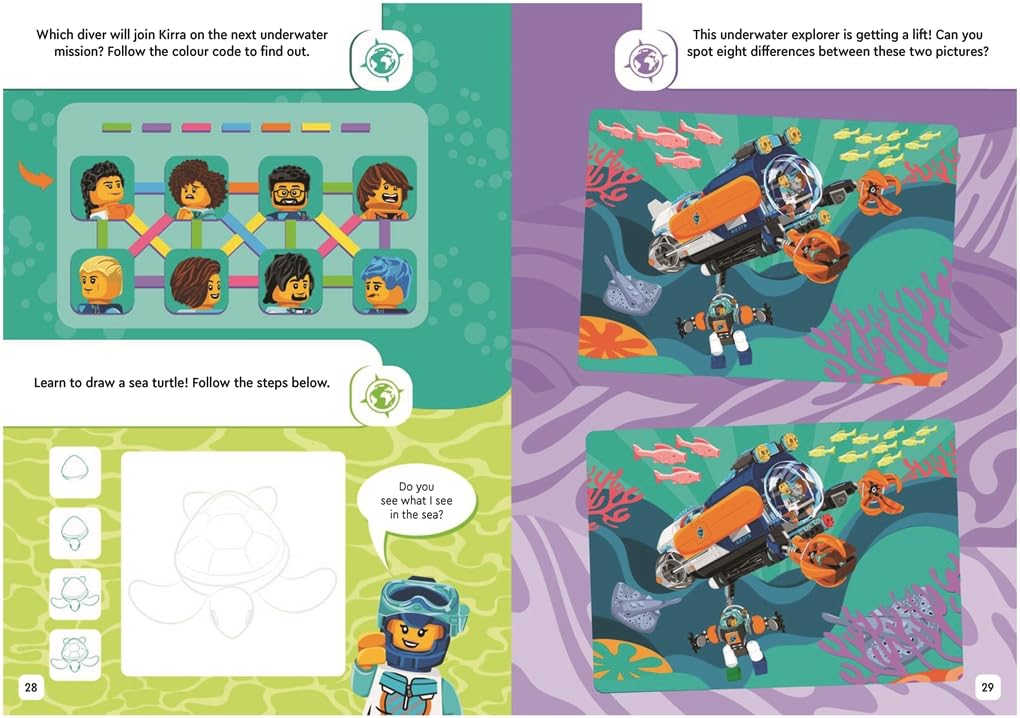 Which diver will join Kirra on the next underwater mission? Follow the colour code to find out.

Learn to draw a sea turtle! Follow the steps below.

Do you see what I see in the sea?

28

This underwater explorer is getting a lift! Can you spot eight differences between these two pictures?

29