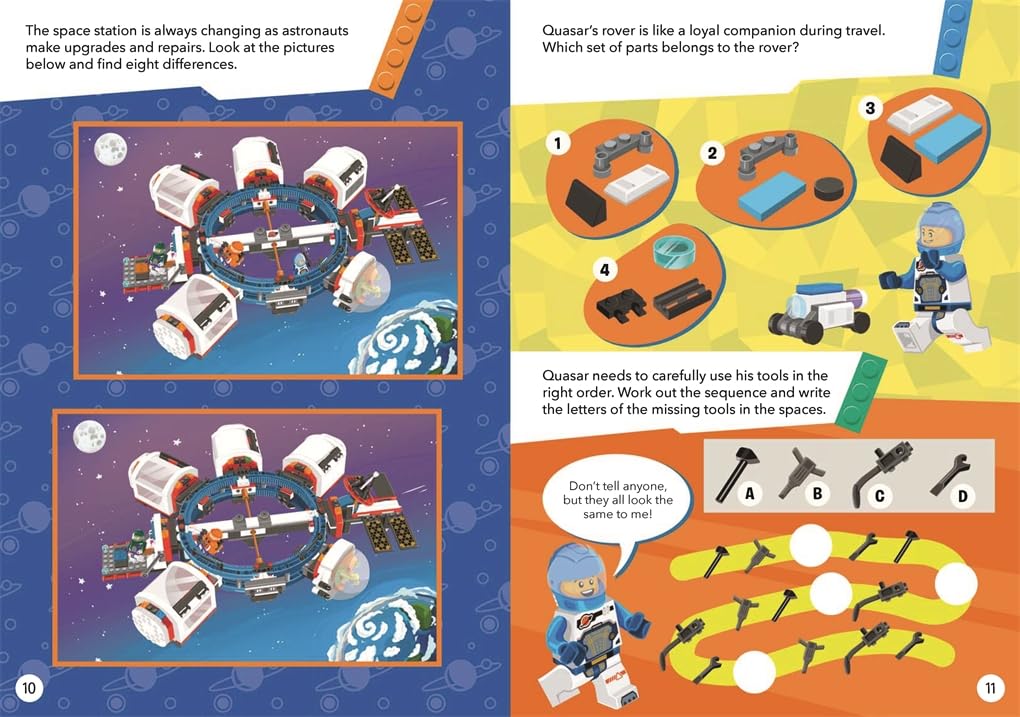 The space station is always changing as astronauts make upgrades and repairs. Look at the pictures below and find eight differences.

10

Quasar's rover is like a loyal companion during travel. Which set of parts belongs to the rover?

1

2

3

4

Quasar needs to carefully use his tools in the right order. Work out the sequence and write the letters of the missing tools in the spaces.

Don't tell anyone, but they all look the same to me!

A

B

C

D

11