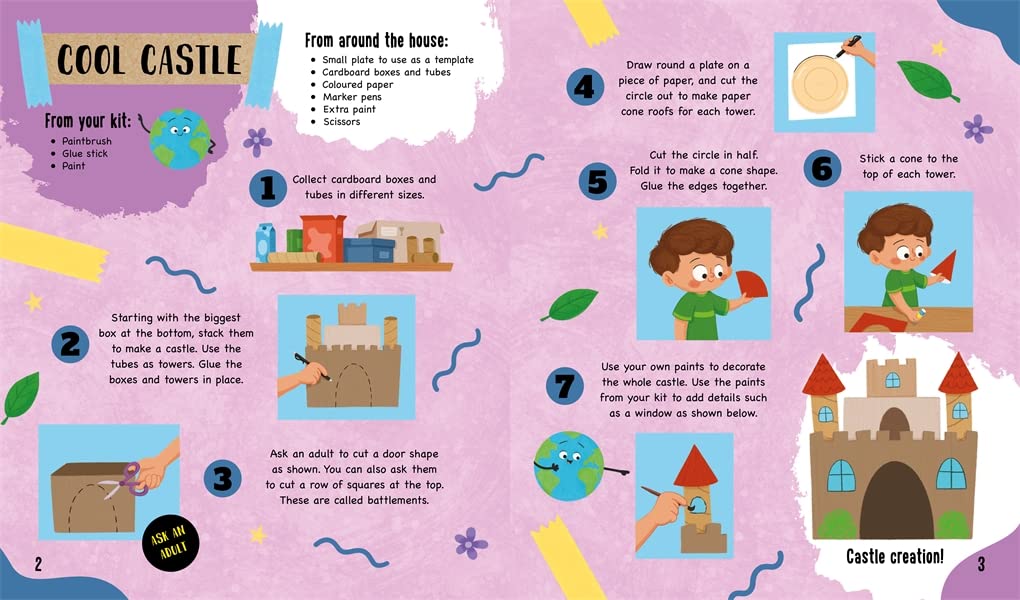 COOL CASTLE

From your kit:
- Paintbrush
- Glue stick
- Paint

From around the house:
- Small plate to use as a template
- Cardboard boxes and tubes
- Coloured paper
- Marker pens
- Extra paint
- Scissors

1 Collect cardboard boxes and tubes in different sizes.

2 Starting with the biggest box at the bottom, stack them to make a castle. Use the tubes as towers. Glue the boxes and towers in place.

3 Ask an adult to cut a door shape as shown. You can also ask them to cut a row of squares at the top. These are called battlements.

ASK AN ADULT

2

4 Draw round a plate on a piece of paper, and cut the circle out to make paper cone roofs for each tower.

5 Cut the circle in half. Fold it to make a cone shape. Glue the edges together.

6 Stick a cone to the top of each tower.

7 Use your own paints to decorate the whole castle. Use the paints from your kit to add details such as a window as shown below.

Castle creation!

3