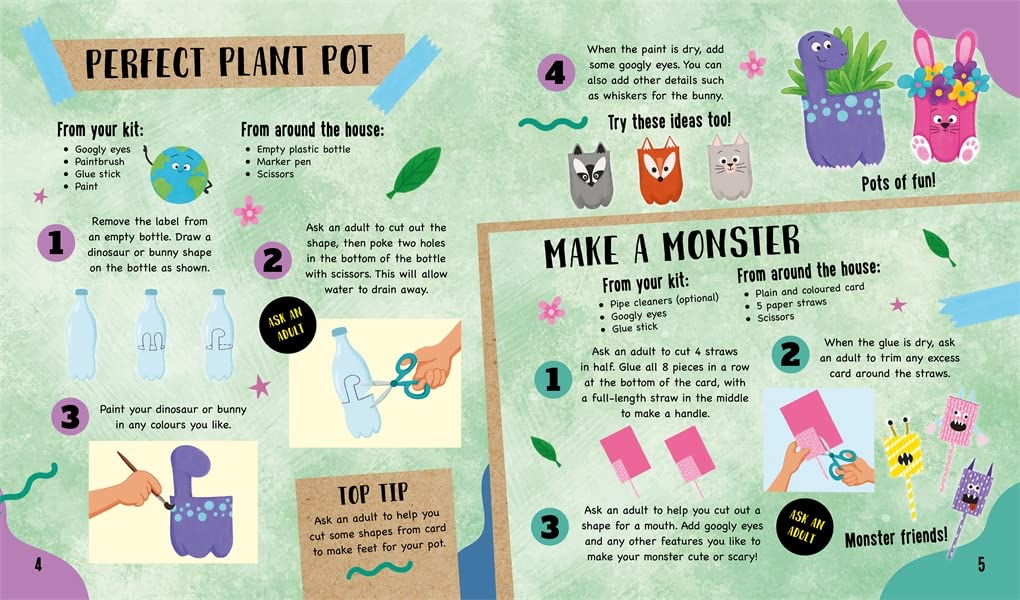 PERFECT PLANT POT

From your kit:
- Googly eyes
- Paintbrush
- Glue stick
- Paint

From around the house:
- Empty plastic bottle
- Marker pen
- Scissors

1 Remove the label from an empty bottle. Draw a dinosaur or bunny shape on the bottle as shown.

2 Ask an adult to cut out the shape, then poke two holes in the bottom of the bottle with scissors. This will allow water to drain away.

ASK AN ADULT

3 Paint your dinosaur or bunny in any colours you like.

TOP TIP
Ask an adult to help you cut some shapes from card to make feet for your pot.

4

4 When the paint is dry, add some googly eyes. You can also add other details such as whiskers for the bunny.

Try these ideas too!

Pots of fun!

MAKE A MONSTER

From your kit:
- Pipe cleaners (optional)
- Googly eyes
- Glue stick

From around the house:
- Plain and coloured card
- 5 paper straws
- Scissors

1 Ask an adult to cut 4 straws in half. Glue all 8 pieces in a row at the bottom of the card, with a full-length straw in the middle to make a handle.

2 When the glue is dry, ask an adult to trim any excess card around the straws.

3 Ask an adult to help you cut out a shape for a mouth. Add googly eyes and any other features you like to make your monster cute or scary!

ASK AN ADULT

Monster friends!

5