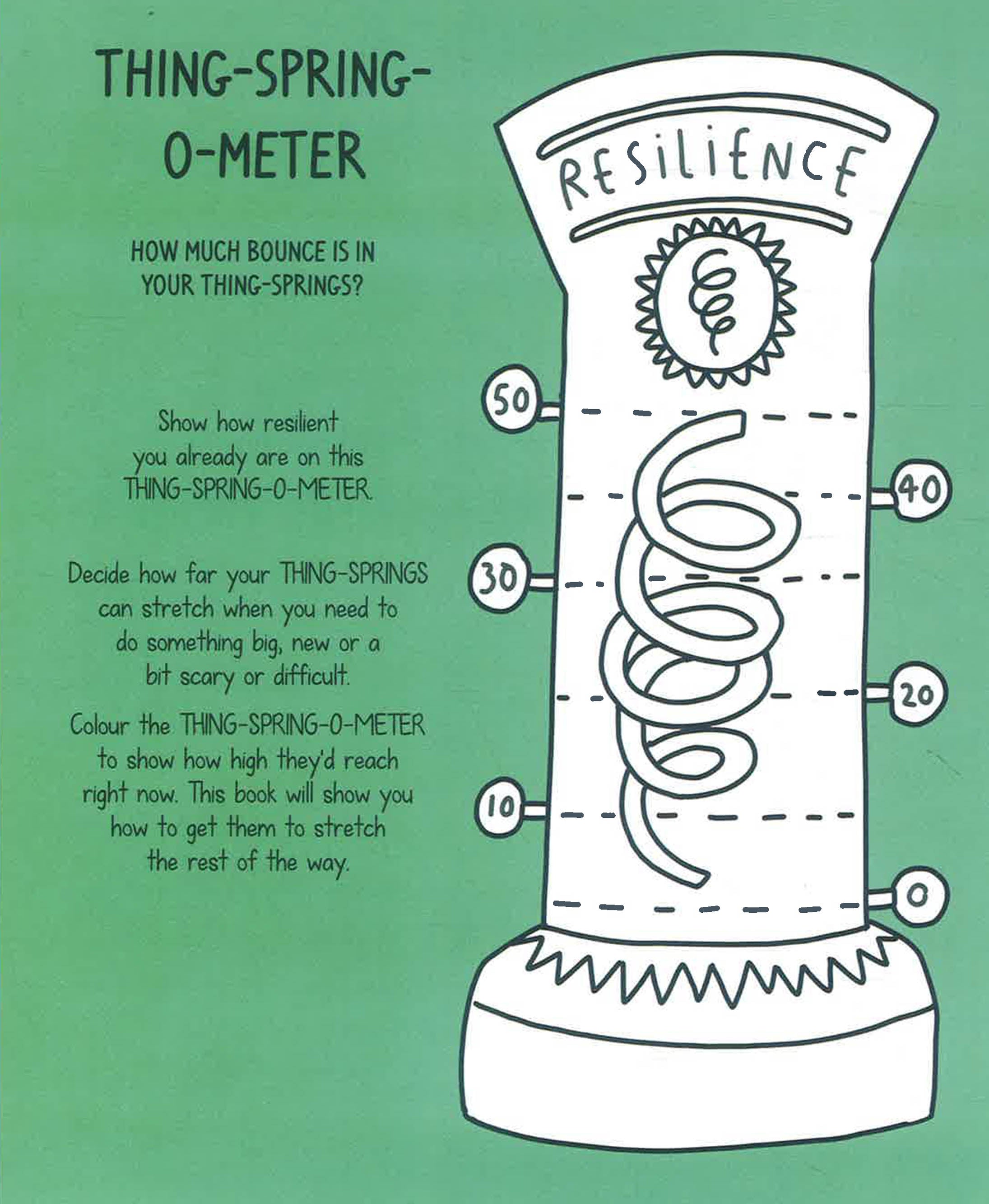 THING-SPRING-O-METER

HOW MUCH BOUNCE IS IN YOUR THING-SPRINGS?

Show how resilient you already are on this THING-SPRING-O-METER.

Decide how far your THING-SPRINGS can stretch when you need to do something big, new or a bit scary or difficult.

Colour the THING-SPRING-O-METER to show how high they'd reach right now. This book will show you how to get them to stretch the rest of the way.

RESILIENCE

50

40

30

20

10

0