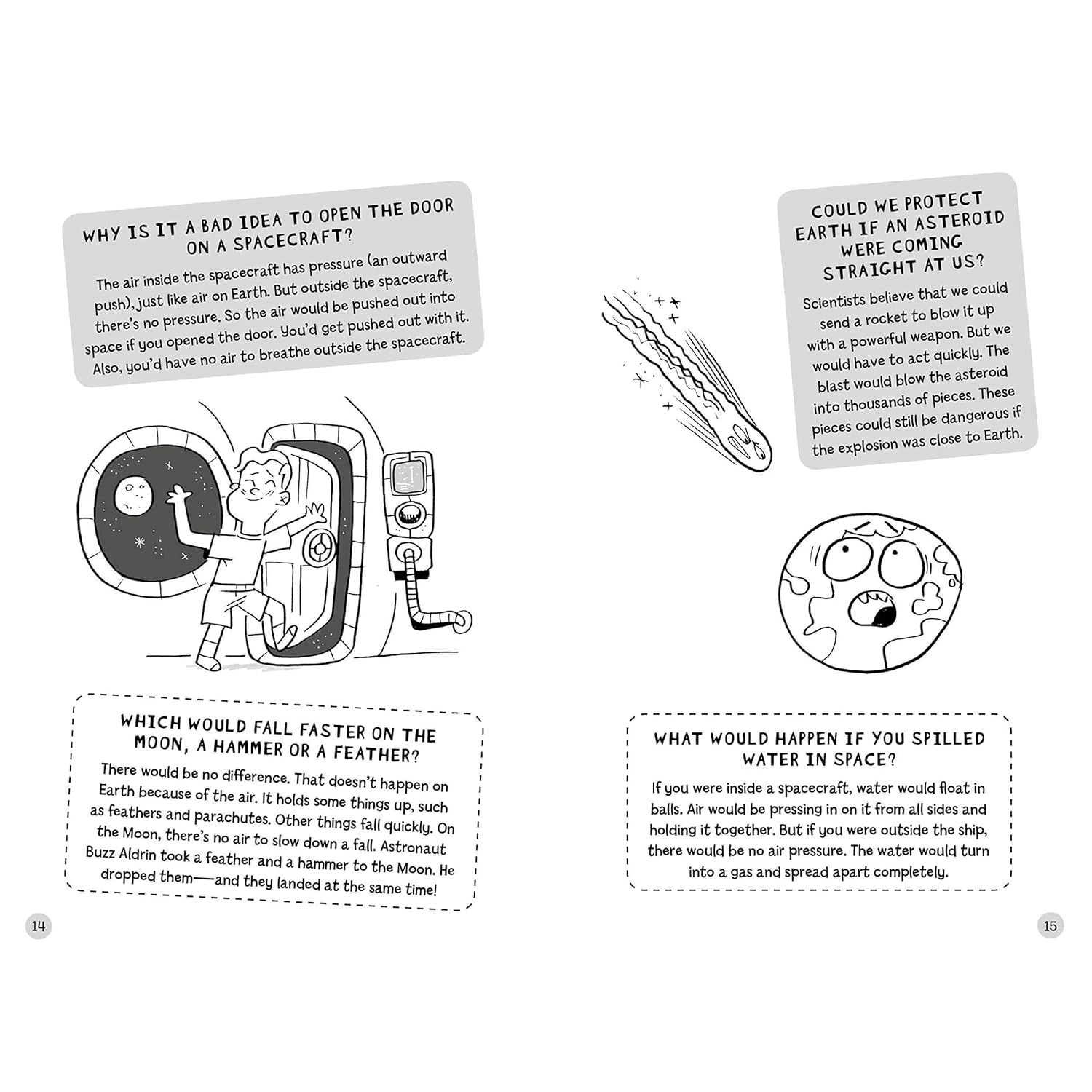 WHY IS IT A BAD IDEA TO OPEN THE DOOR ON A SPACECRAFT?

The air inside the spacecraft has pressure (an outward push), just like air on Earth. But outside the spacecraft, there's no pressure. So the air would be pushed out into space if you opened the door. You'd get pushed out with it. Also, you'd have no air to breathe outside the spacecraft.

WHICH WOULD FALL FASTER ON THE MOON, A HAMMER OR A FEATHER?

There would be no difference. That doesn't happen on Earth because of the air. It holds some things up, such as feathers and parachutes. Other things fall quickly. On the Moon, there's no air to slow down a fall. Astronaut Buzz Aldrin took a feather and a hammer to the Moon. He dropped them—and they landed at the same time!

14

COULD WE PROTECT EARTH IF AN ASTEROID WERE COMING STRAIGHT AT US?

Scientists believe that we could send a rocket to blow it up with a powerful weapon. But we would have to act quickly. The blast would blow the asteroid into thousands of pieces. These pieces could still be dangerous if the explosion was close to Earth.

WHAT WOULD HAPPEN IF YOU SPILLED WATER IN SPACE?

If you were inside a spacecraft, water would float in balls. Air would be pressing in on it from all sides and holding it together. But if you were outside the ship, there would be no air pressure. The water would turn into a gas and spread apart completely.

15