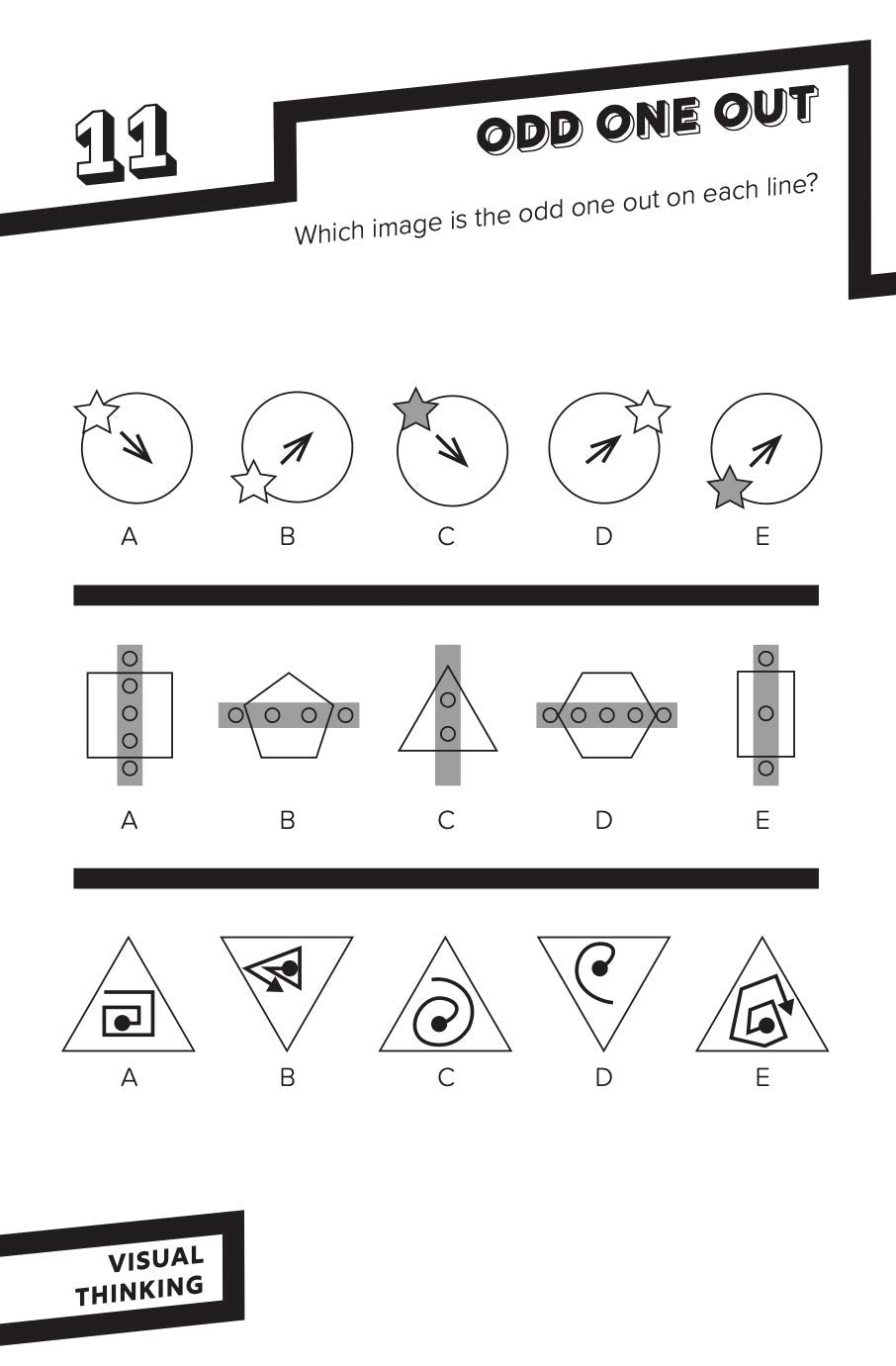 11

ODD ONE OUT

Which image is the odd one out on each line?

A B C D E

A B C D E

A B C D E

VISUAL THINKING