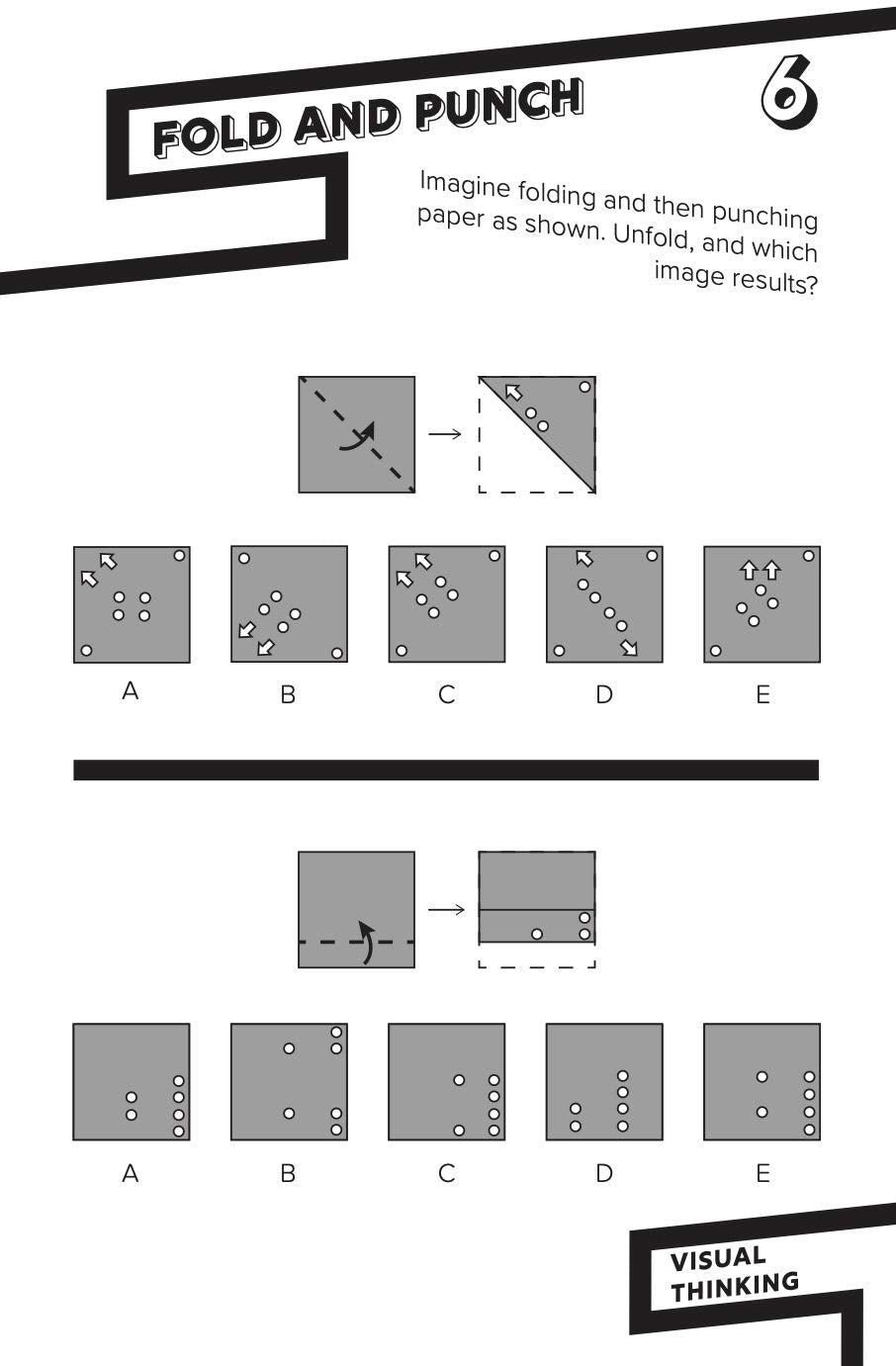 FOLD AND PUNCH

6

Imagine folding and then punching paper as shown. Unfold, and which image results?

A B C D E

A B C D E

VISUAL THINKING