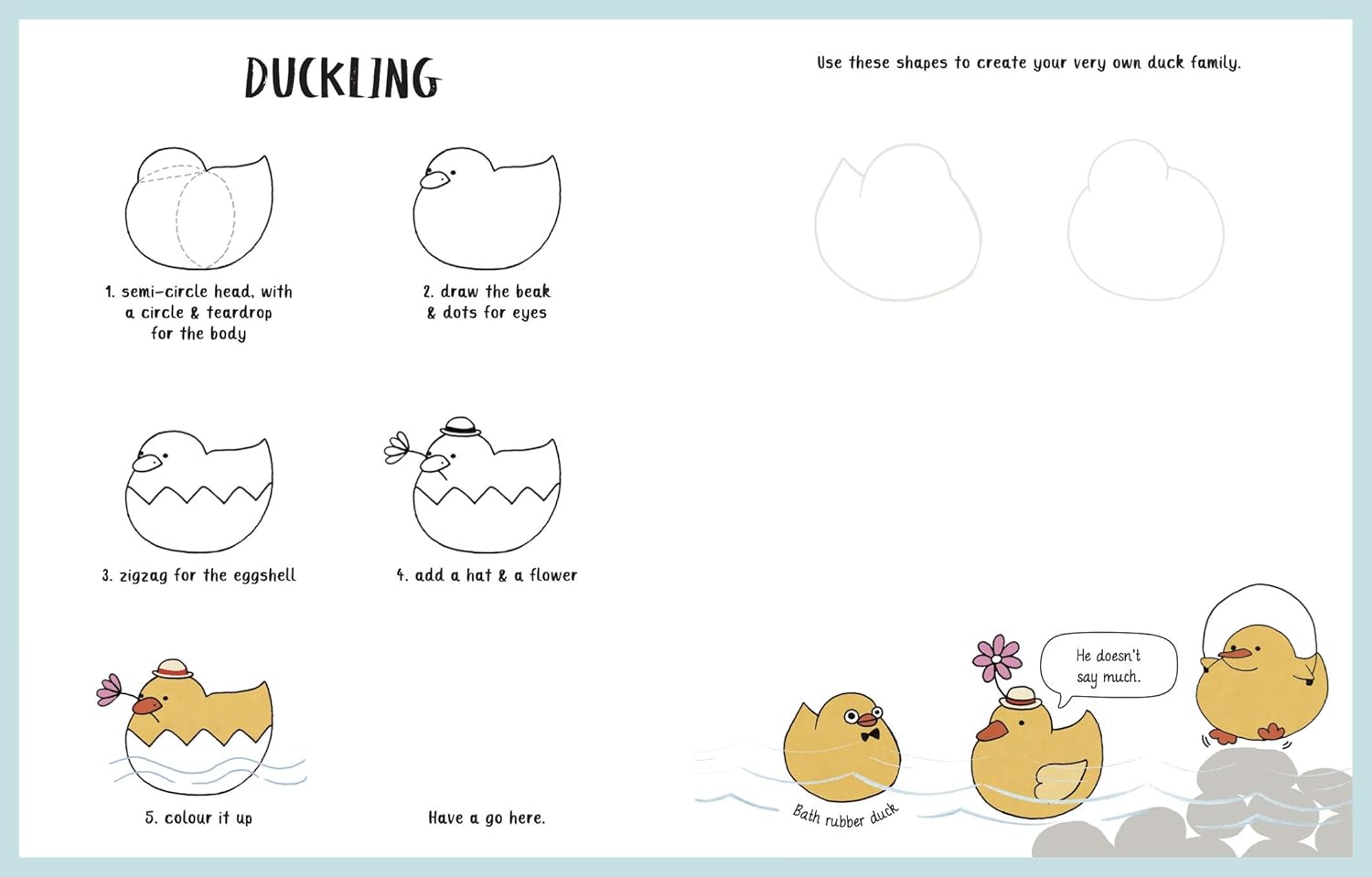 DUCKLING

1. semi-circle head, with a circle & teardrop for the body

2. draw the beak & dots for eyes

3. zigzag for the eggshell

4. add a hat & a flower

5. colour it up

Have a go here.

Use these shapes to create your very own duck family.

He doesn't say much.

Bath rubber duck