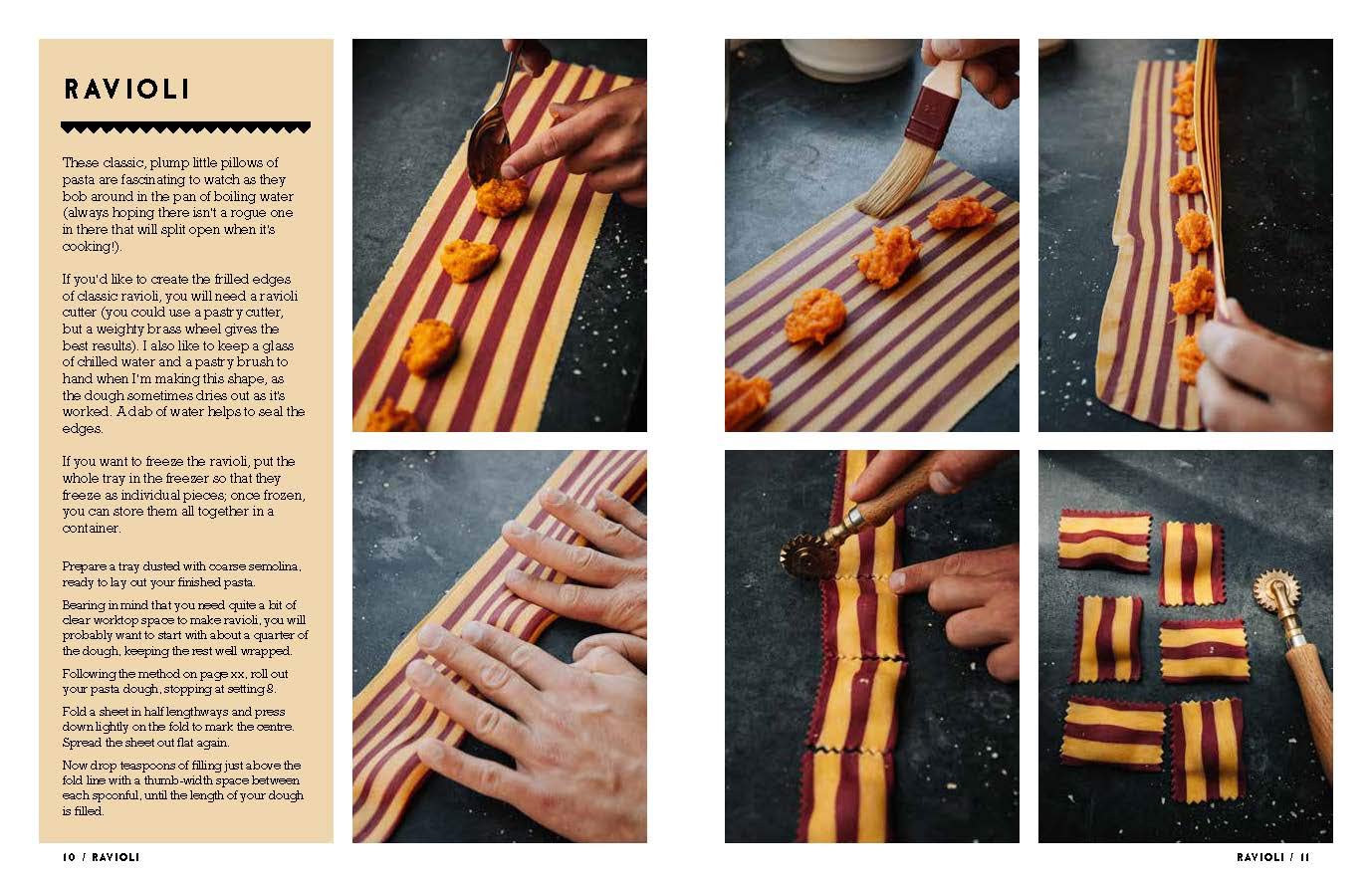 RAVIOLI

These classic, plump little pillows of pasta are fascinating to watch as they bob around in the pan of boiling water (always hoping there isn't a rogue one in there that will split open when it's cooking!).

If you'd like to create the frilled edges of classic ravioli, you will need a ravioli cutter (you could use a pastry cutter, but a weighty brass wheel gives the best results). I also like to keep a glass of chilled water and a pastry brush to hand when I'm making this shape, as the dough sometimes dries out as it's worked. A dab of water helps to seal the edges.

If you want to freeze the ravioli, put the whole tray in the freezer so that they freeze as individual pieces; once frozen, you can store them all together in a container.

Prepare a tray dusted with coarse semolina, ready to lay out your finished pasta.

Bearing in mind that you need quite a bit of clear worktop space to make ravioli, you will probably want to start with about a quarter of the dough, keeping the rest well wrapped.

Following the method on page xx, roll out your pasta dough, stopping at setting 8.

Fold a sheet in half lengthways and press down lightly on the fold to mark the centre. Spread the sheet out flat again.

Now drop teaspoons of filling just above the fold line with a thumb-width space between each spoonful, until the length of your dough is filled.

10 / RAVIOLI

RAVIOLI / 11