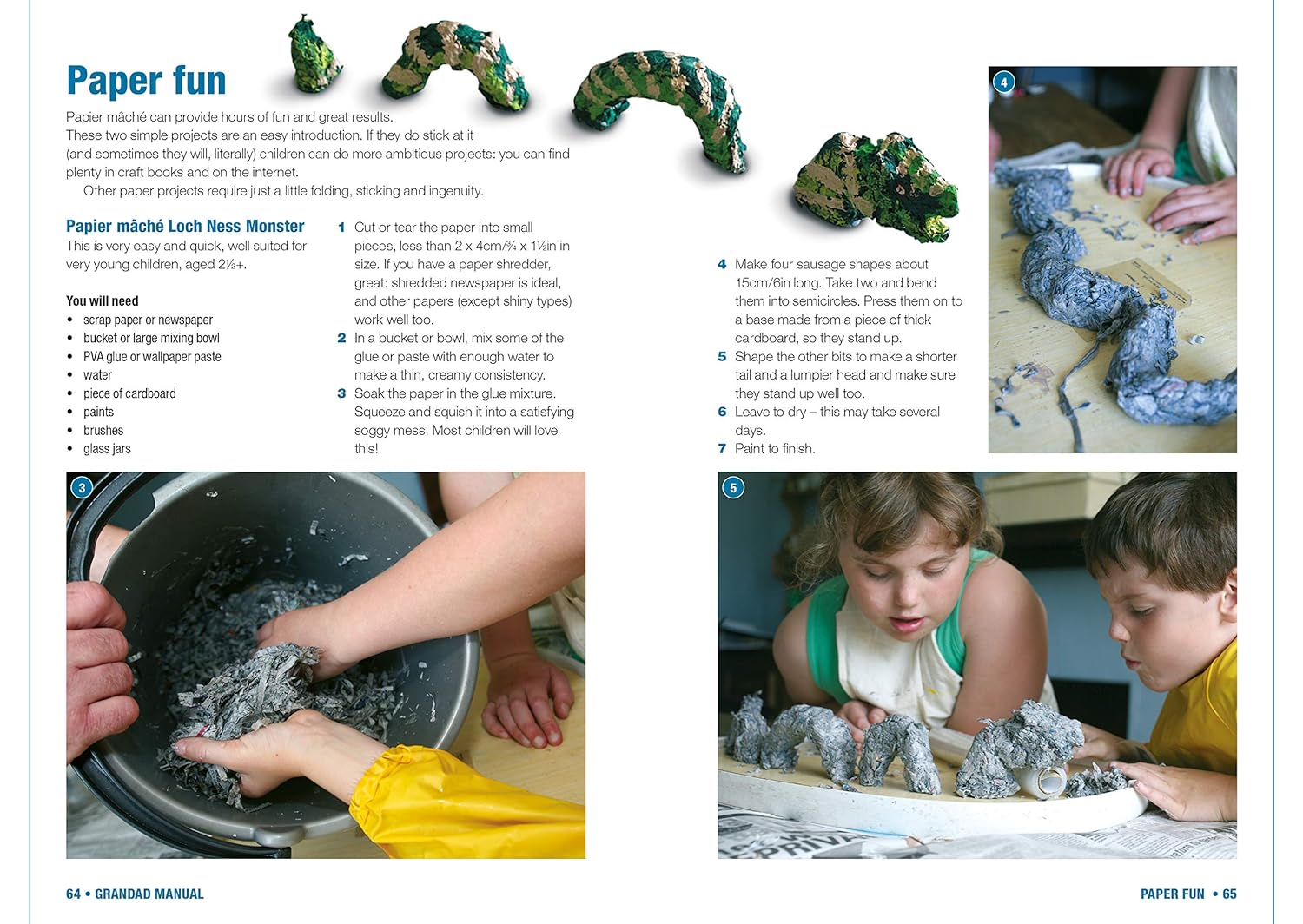 Paper fun

Papier mâché can provide hours of fun and great results. These two simple projects are an easy introduction. If they do stick at it (and sometimes they will, literally) children can do more ambitious projects: you can find plenty in craft books and on the internet.

Other paper projects require just a little folding, sticking and ingenuity.

Papier mâché Loch Ness Monster

This is very easy and quick, well suited for very young children, aged 2½+.

You will need

- scrap paper or newspaper
- bucket or large mixing bowl
- PVA glue or wallpaper paste
- water
- piece of cardboard
- paints
- brushes
- glass jars

1 Cut or tear the paper into small pieces, less than 2 x 4cm/¾ x 1½in in size. If you have a paper shredder, great: shredded newspaper is ideal, and other papers (except shiny types) work well too.

2 In a bucket or bowl, mix some of the glue or paste with enough water to make a thin, creamy consistency.

3 Soak the paper in the glue mixture. Squeeze and squish it into a satisfying soggy mess. Most children will love this!

4 Make four sausage shapes about 15cm/6in long. Take two and bend them into semicircles. Press them on to a base made from a piece of thick cardboard, so they stand up.

5 Shape the other bits to make a shorter tail and a lumpier head and make sure they stand up well too.

6 Leave to dry – this may take several days.

7 Paint to finish.

4

3

5

64 • GRANDAD MANUAL

PAPER FUN • 65