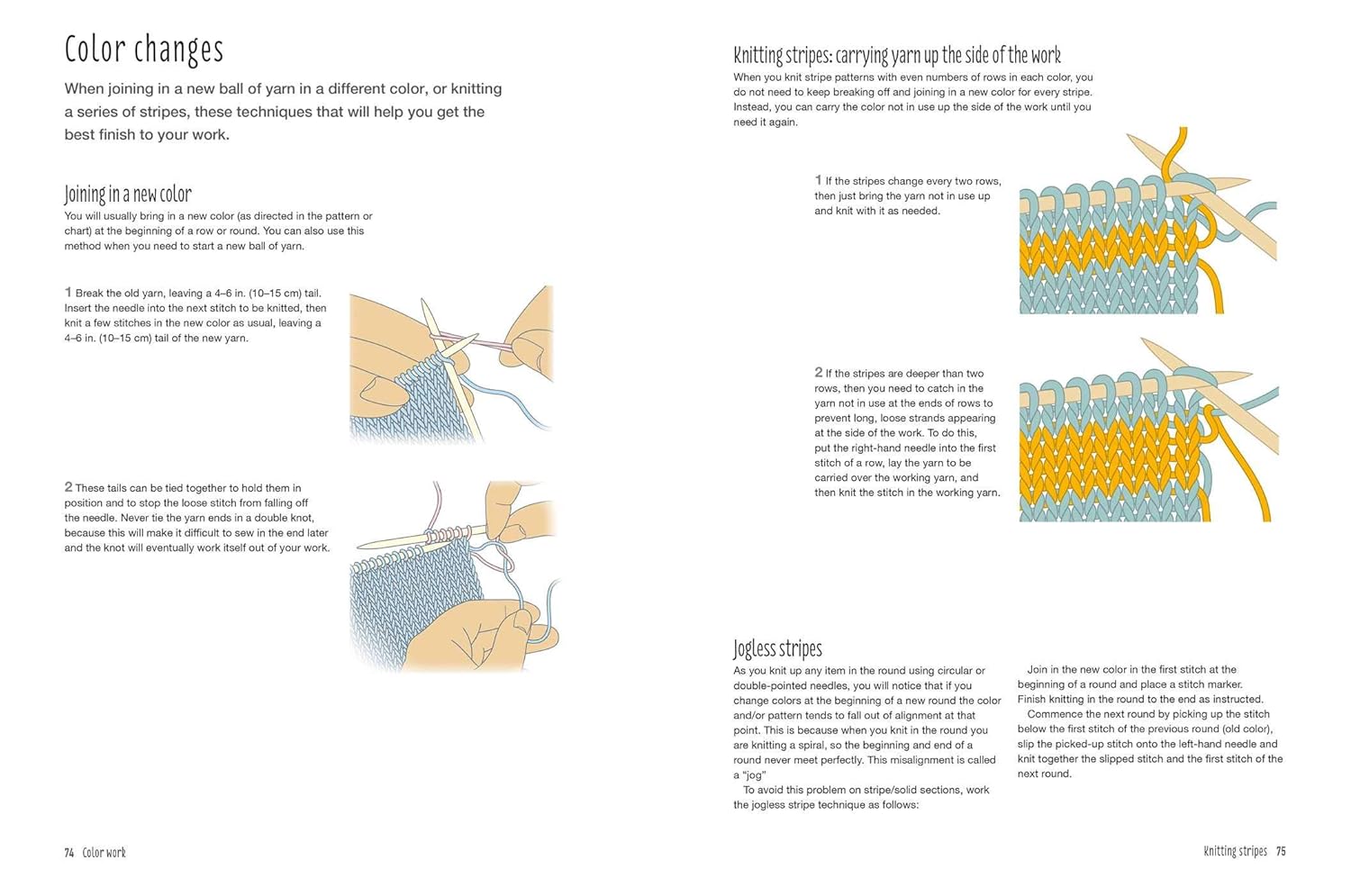 Color changes

When joining in a new ball of yarn in a different color, or knitting a series of stripes, these techniques that will help you get the best finish to your work.

Joining in a new color

You will usually bring in a new color (as directed in the pattern or chart) at the beginning of a row or round. You can also use this method when you need to start a new ball of yarn.

1 Break the old yarn, leaving a 4–6 in. (10–15 cm) tail. Insert the needle into the next stitch to be knitted, then knit a few stitches in the new color as usual, leaving a 4–6 in. (10–15 cm) tail of the new yarn.

2 These tails can be tied together to hold them in position and to stop the loose stitch from falling off the needle. Never tie the yarn ends in a double knot, because this will make it difficult to sew in the end later and the knot will eventually work itself out of your work.

74 Color work

Knitting stripes: carrying yarn up the side of the work

When you knit stripe patterns with even numbers of rows in each color, you do not need to keep breaking off and joining in a new color for every stripe. Instead, you can carry the color not in use up the side of the work until you need it again.

1 If the stripes change every two rows, then just bring the yarn not in use up and knit with it as needed.

2 If the stripes are deeper than two rows, then you need to catch in the yarn not in use at the ends of rows to prevent long, loose strands appearing at the side of the work. To do this, put the right-hand needle into the first stitch of a row, lay the yarn to be carried over the working yarn, and then knit the stitch in the working yarn.

Jogless stripes

As you knit up any item in the round using circular or double-pointed needles, you will notice that if you change colors at the beginning of a new round the color and/or pattern tends to fall out of alignment at that point. This is because when you knit in the round you are knitting a spiral, so the beginning and end of a round never meet perfectly. This misalignment is called a "jog"

To avoid this problem on stripe/solid sections, work the jogless stripe technique as follows:

Join in the new color in the first stitch at the beginning of a round and place a stitch marker. Finish knitting in the round to the end as instructed.

Commence the next round by picking up the stitch below the first stitch of the previous round (old color), slip the picked-up stitch onto the left-hand needle and knit together the slipped stitch and the first stitch of the next round.

Knitting stripes 75