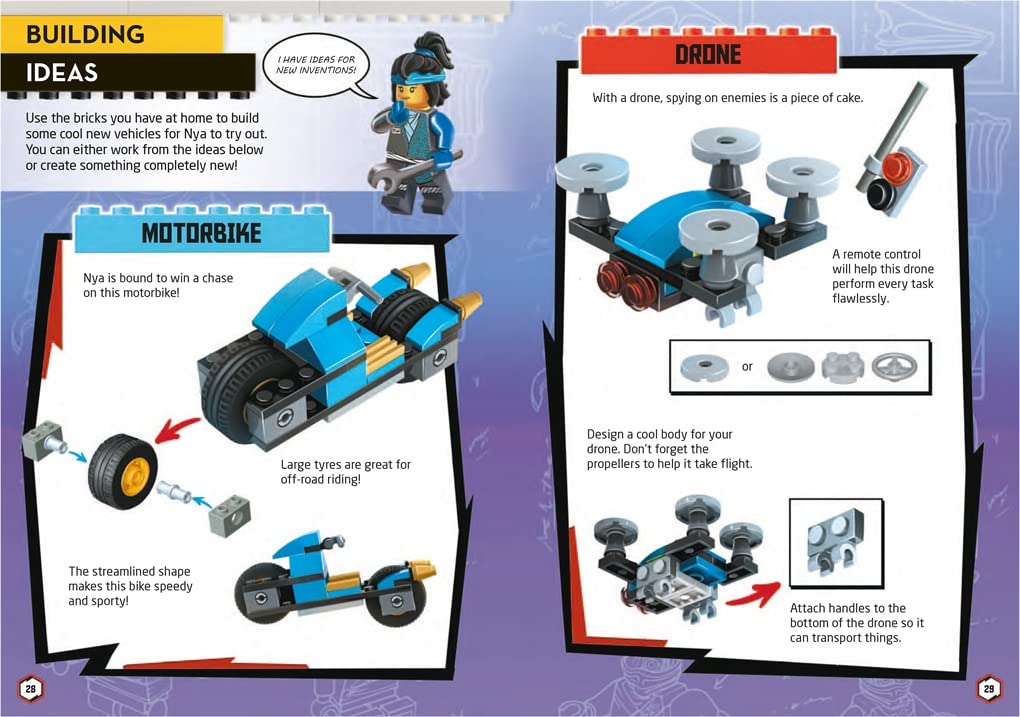 BUILDING IDEAS

I HAVE IDEAS FOR NEW INVENTIONS!

Use the bricks you have at home to build some cool new vehicles for Nya to try out. You can either work from the ideas below or create something completely new!

MOTORBIKE

Nya is bound to win a chase on this motorbike!

Large tyres are great for off-road riding!

The streamlined shape makes this bike speedy and sporty!

28

DRONE

With a drone, spying on enemies is a piece of cake.

A remote control will help this drone perform every task flawlessly.

or

Design a cool body for your drone. Don't forget the propellers to help it take flight.

Attach handles to the bottom of the drone so it can transport things.

29