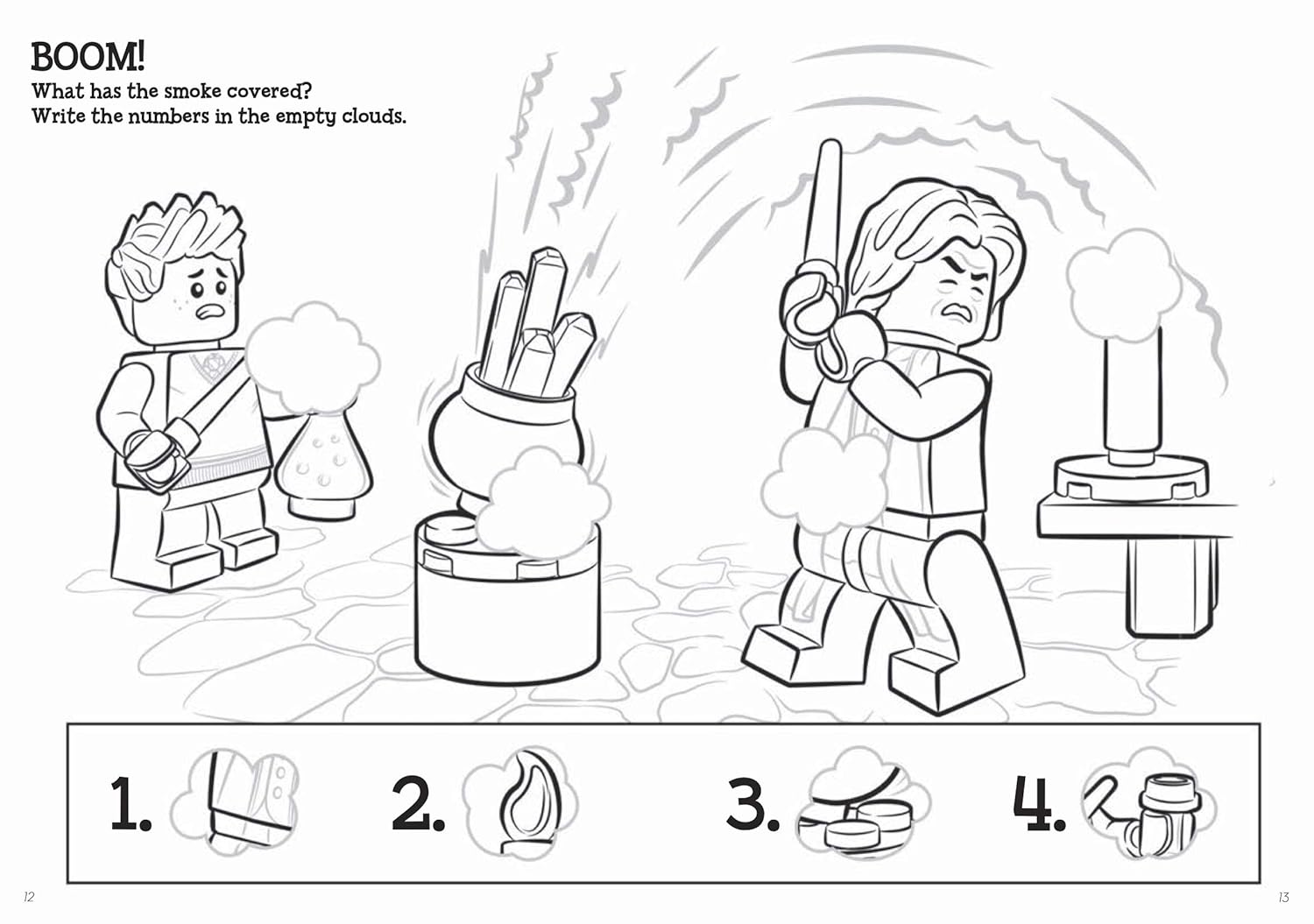 BOOM!
What has the smoke covered?
Write the numbers in the empty clouds.

1.

2.

3.

4.

12

13