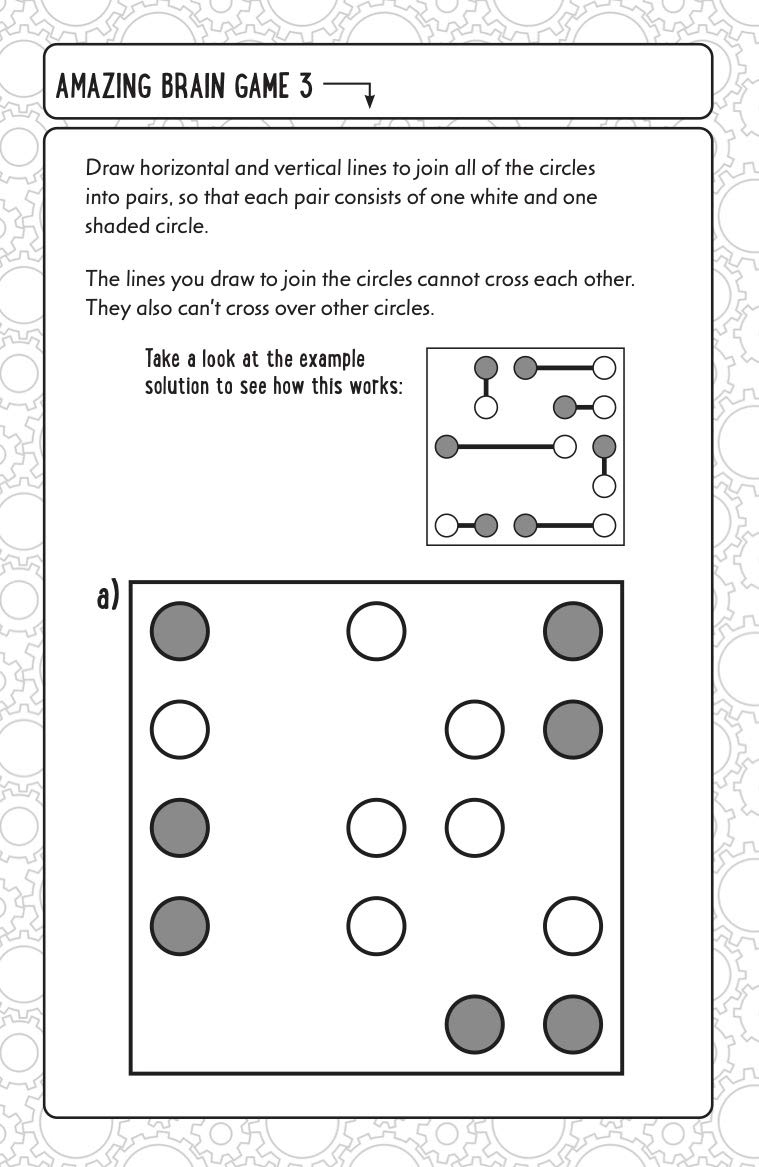 AMAZING BRAIN GAME 3

Draw horizontal and vertical lines to join all of the circles into pairs, so that each pair consists of one white and one shaded circle.

The lines you draw to join the circles cannot cross each other. They also can't cross over other circles.

Take a look at the example solution to see how this works:

a)