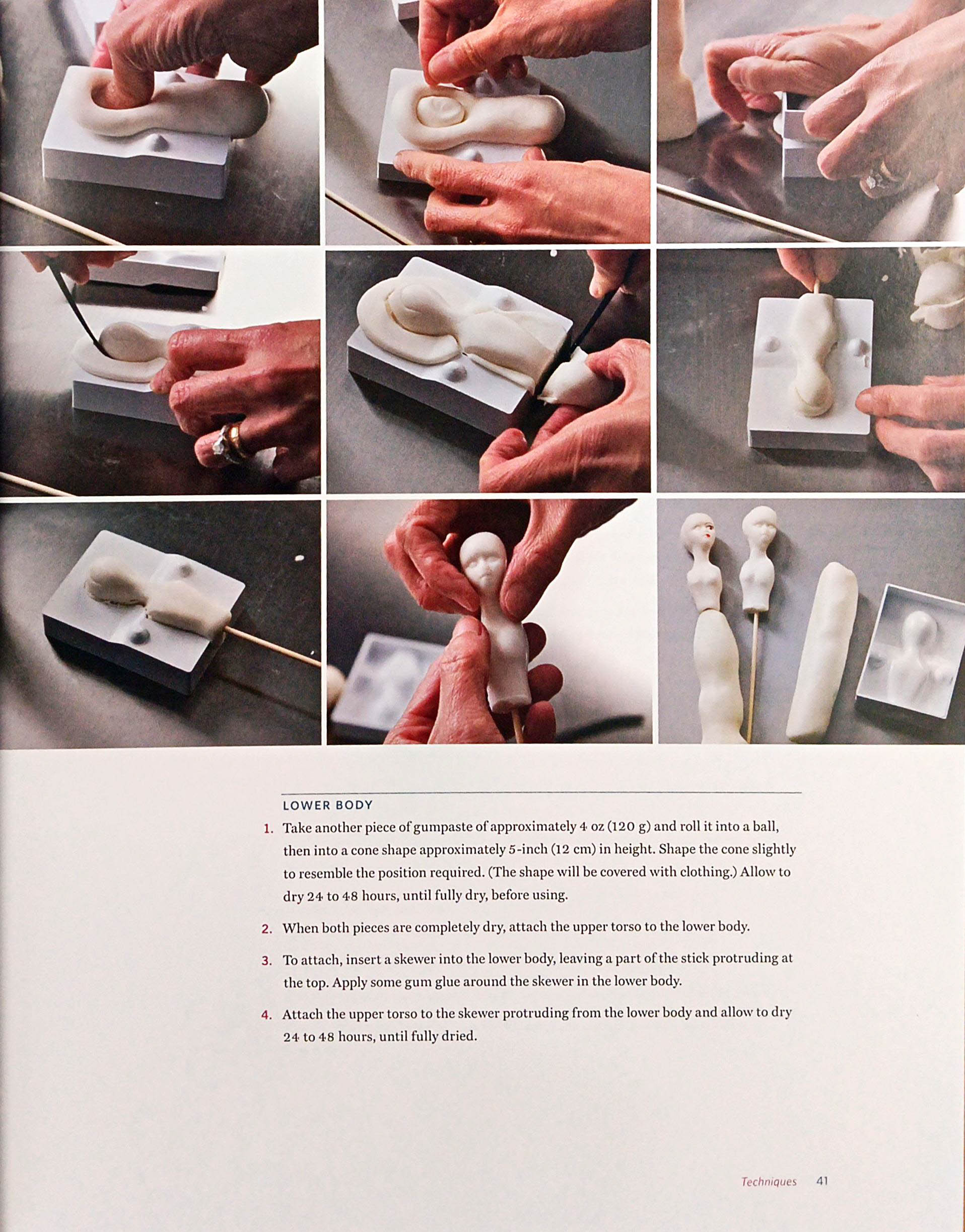 LOWER BODY

1. Take another piece of gumpaste of approximately 4 oz (120 g) and roll it into a ball, then into a cone shape approximately 5-inch (12 cm) in height. Shape the cone slightly to resemble the position required. (The shape will be covered with clothing.) Allow to dry 24 to 48 hours, until fully dry, before using.

2. When both pieces are completely dry, attach the upper torso to the lower body.

3. To attach, insert a skewer into the lower body, leaving a part of the stick protruding at the top. Apply some gum glue around the skewer in the lower body.

4. Attach the upper torso to the skewer protruding from the lower body and allow to dry 24 to 48 hours, until fully dried.

Techniques 41