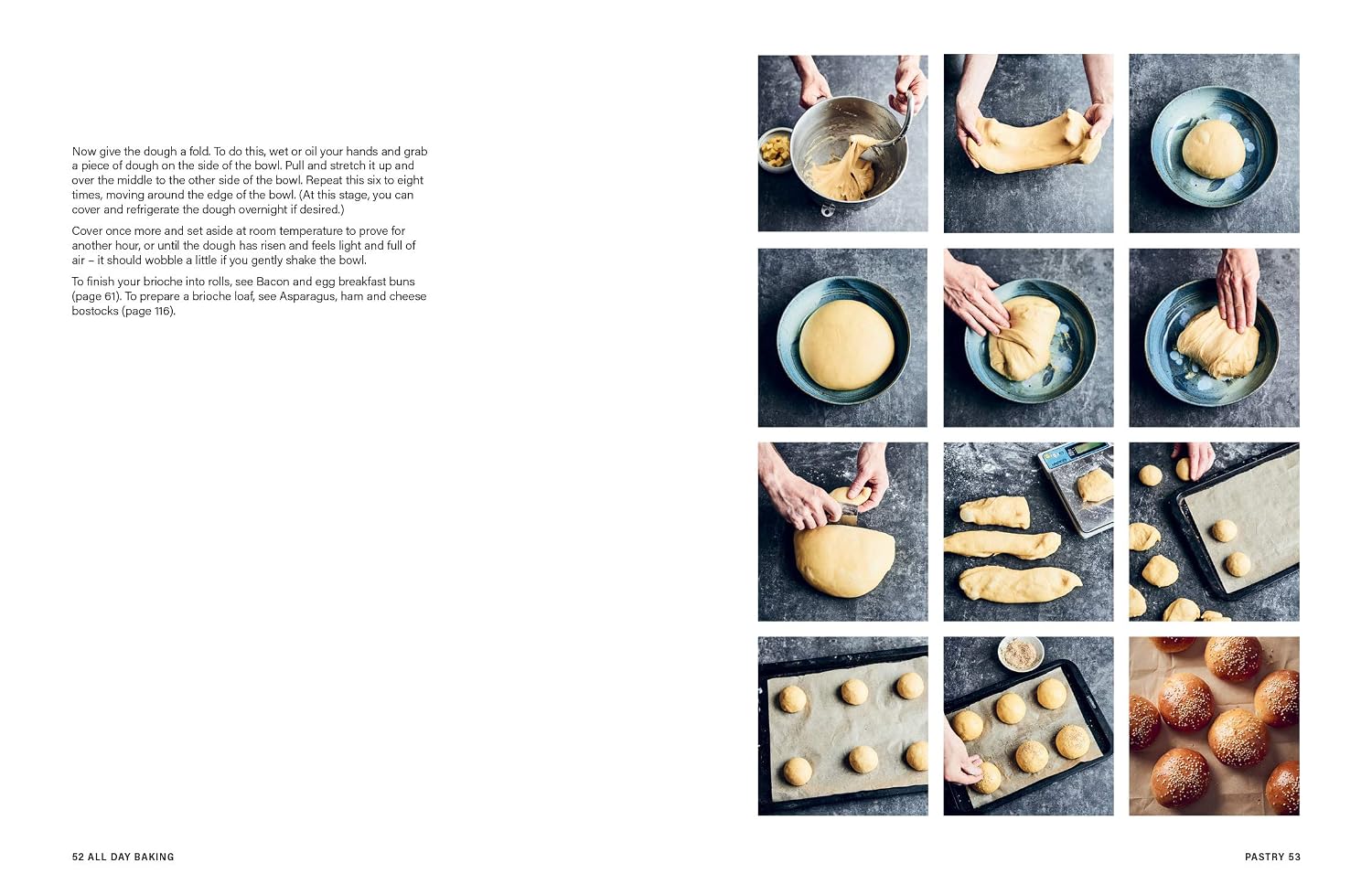 Now give the dough a fold. To do this, wet or oil your hands and grab a piece of dough on the side of the bowl. Pull and stretch it up and over the middle to the other side of the bowl. Repeat this six to eight times, moving around the edge of the bowl. (At this stage, you can cover and refrigerate the dough overnight if desired.)

Cover once more and set aside at room temperature to prove for another hour, or until the dough has risen and feels light and full of air – it should wobble a little if you gently shake the bowl.

To finish your brioche into rolls, see Bacon and egg breakfast buns (page 61). To prepare a brioche loaf, see Asparagus, ham and cheese bostocks (page 116).

52 ALL DAY BAKING

PASTRY 53